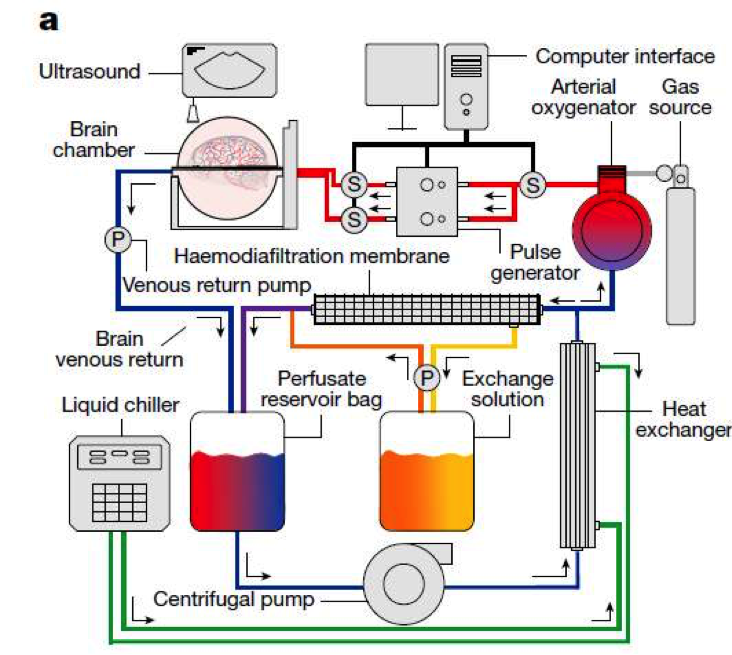 a

Ultrasound

Computer interface

Arterial oxygenator

Gas source

Brain chamber

S

S

S

P

Haemodiafiltration membrane

Pulse generator

Venous return pump

Brain venous return

Perfusate reservoir bag

P

Exchange solution

Liquid chiller

Heat exchanger

Centrifugal pump