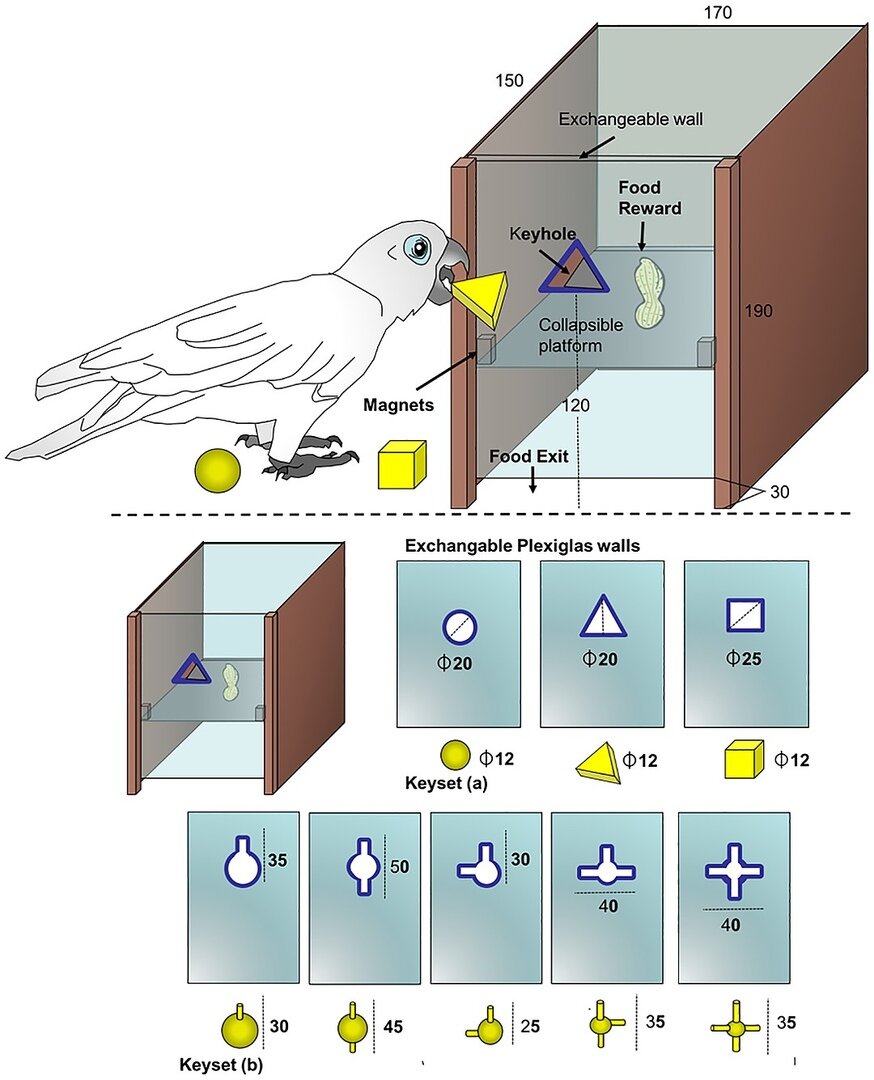 170

150

Exchangeable wall

Food Reward

Keyhole

Collapsible platform

190

Magnets

120

Food Exit

30

Exchangable Plexiglas walls

$\phi$20

$\phi$20

$\phi$25

$\phi$12

$\phi$12

$\phi$12

Keyset (a)

35

50

30

40

40

30

45

25

35

35

Keyset (b)