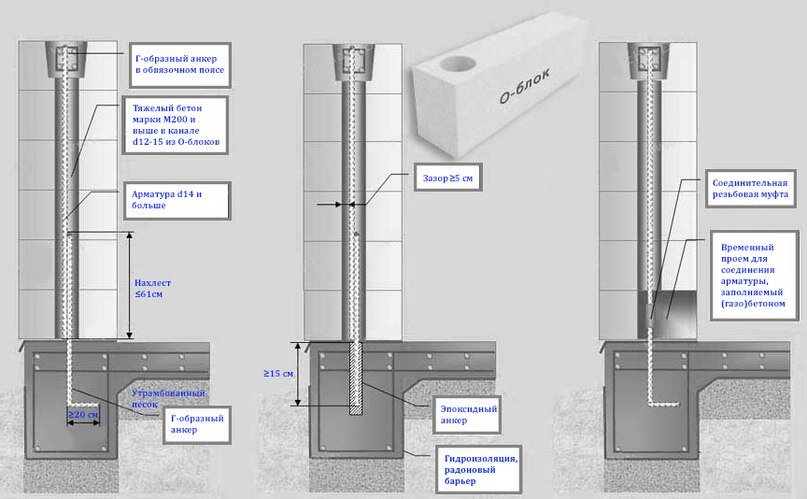 Г-образный анкер в обвязочном поясе

Тяжелый бетон марки М200 и выше в канале d12-15 из О-блоков

Арматура d14 и больше

Нахлест ≤61см

Утрамбованный песок

≥20 см

Г-образный анкер

О-блок

Зазор ≥5 см

≥15 см

Эпоксидный анкер

Гидроизоляция, радоновый барьер

Соединительная резьбовая муфта

Временный проем для соединения арматуры, заполняемый (газо)бетоном