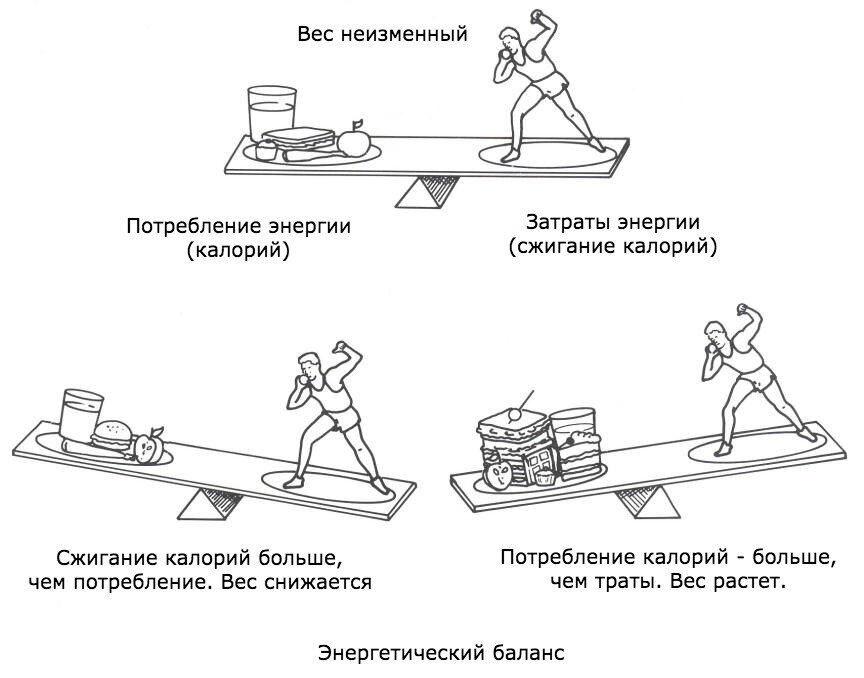 Вес неизменный

Потребление энергии (калорий)

Затраты энергии (сжигание калорий)

Сжигание калорий больше, чем потребление. Вес снижается

Потребление калорий - больше, чем траты. Вес растет.

Энергетический баланс