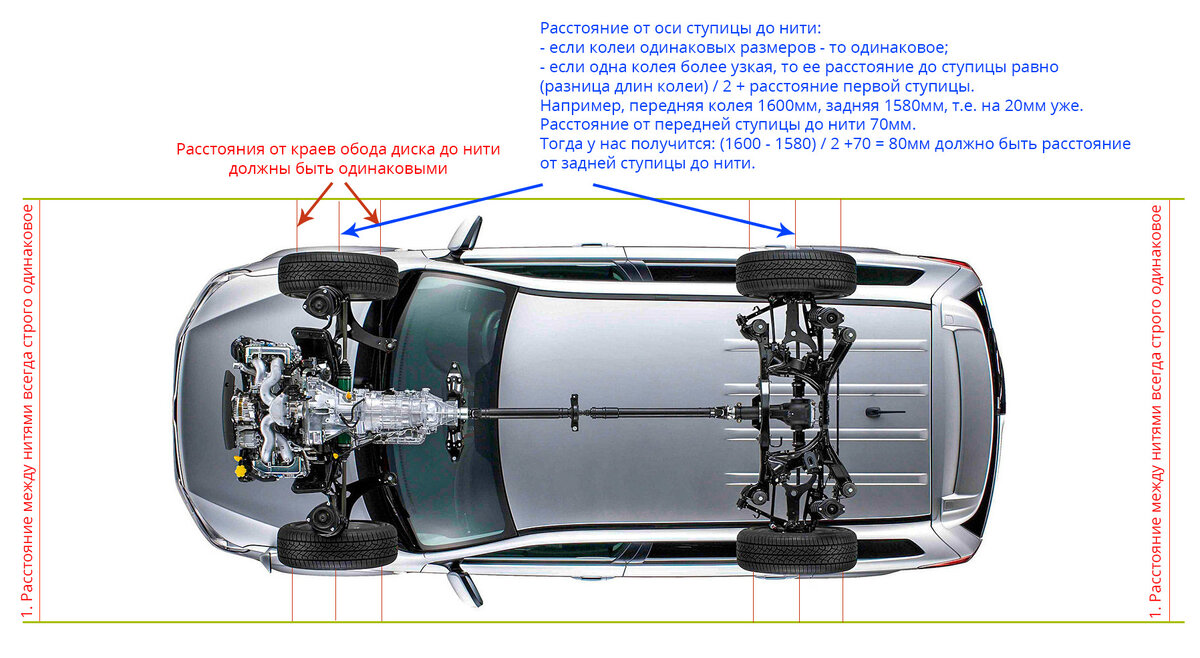 Расстояние от оси ступицы до нити:
- если колеи одинаковых размеров - то одинаковое;
- если одна колея более узкая, то ее расстояние до ступицы равно (разница длин колеи) / 2 + расстояние первой ступицы.
Например, передняя колея 1600мм, задняя 1580мм, т.е. на 20мм уже.
Расстояние от передней ступицы до нити 70мм.
Тогда у нас получится: (1600 - 1580) / 2 +70 = 80мм должно быть расстояние от задней ступицы до нити.

Расстояния от краев обода диска до нити должны быть одинаковыми

1. Расстояние между нитями всегда строго одинаковое

1. Расстояние между нитями всегда строго одинаковое