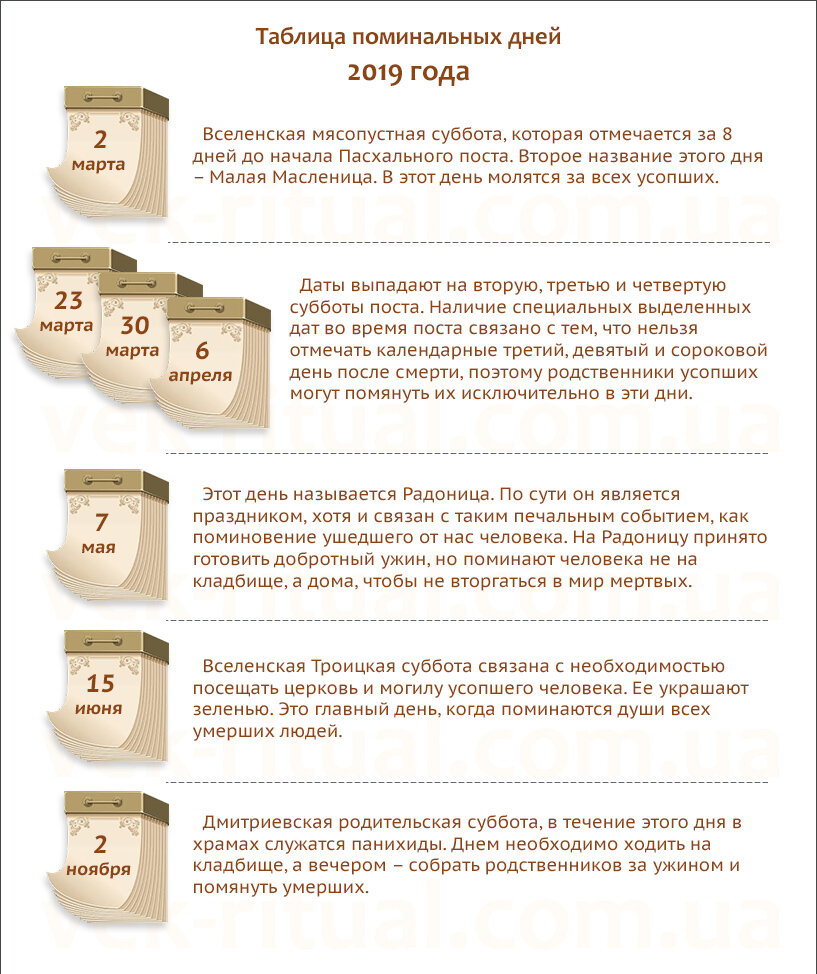 Таблица поминальных дней
2019 года

2
марта

Вселенская мясопустная суббота, которая отмечается за 8 дней до начала Пасхального поста. Второе название этого дня – Малая Масленица. В этот день молятся за всех усопших.

23
марта

30
марта

6
апреля

Даты выпадают на вторую, третью и четвертую субботы поста. Наличие специальных выделенных дат во время поста связано с тем, что нельзя отмечать календарные третий, девятый и сороковой день после смерти, поэтому родственники усопших могут помянуть их исключительно в эти дни.

7
мая

Этот день называется Радоница. По сути он является праздником, хотя и связан с таким печальным событием, как поминовение ушедшего от нас человека. На Радоницу принято готовить добротный ужин, но поминают человека не на кладбище, а дома, чтобы не вторгаться в мир мертвых.

15
июня

Вселенская Троицкая суббота связана с необходимостью посещать церковь и могилу усопшего человека. Ее украшают зеленью. Это главный день, когда поминаются души всех умерших людей.

2
ноября

Дмитриевская родительская суббота, в течение этого дня в храмах служатся панихиды. Днем необходимо ходить на кладбище, а вечером – собрать родственников за ужином и помянуть умерших.

vek-ritual.com.ua