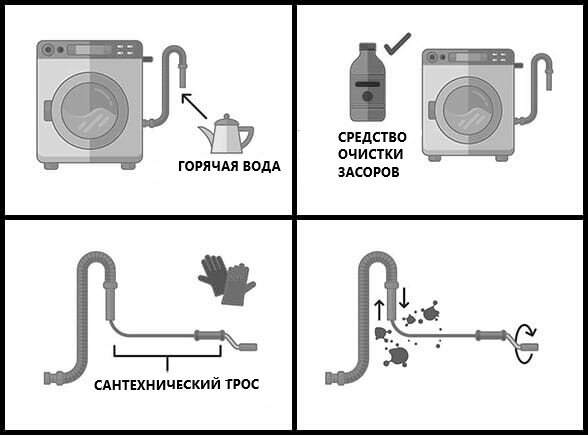 ГОРЯЧАЯ ВОДА

СРЕДСТВО ОЧИСТКИ ЗАСОРОВ

САНТЕХНИЧЕСКИЙ ТРОС