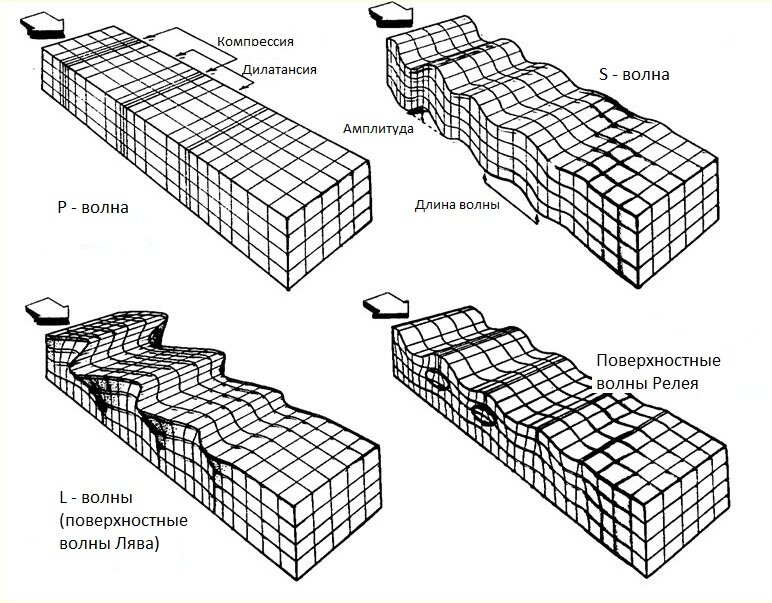 Компрессия
Дилатансия

P - волна

S - волна

Амплитуда

Длина волны

L - волны
(поверхностные
волны Лява)

Поверхностные
волны Релея