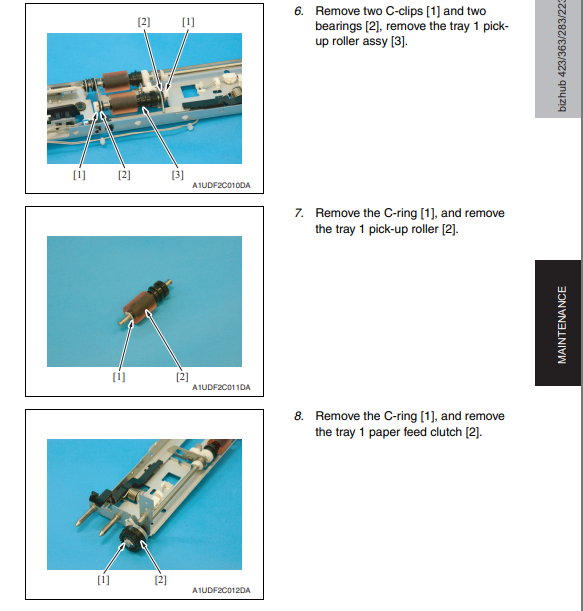 [2] [1]

[1] [2] [3]

A1UDF2C010DA

6. Remove two C-clips [1] and two bearings [2], remove the tray 1 pick-up roller assy [3].

bizhub 423/363/283/223

[1] [2]

A1UDF2C011DA

7. Remove the C-ring [1], and remove the tray 1 pick-up roller [2].

MAINTENANCE

[1] [2]

A1UDF2C012DA

8. Remove the C-ring [1], and remove the tray 1 paper feed clutch [2].