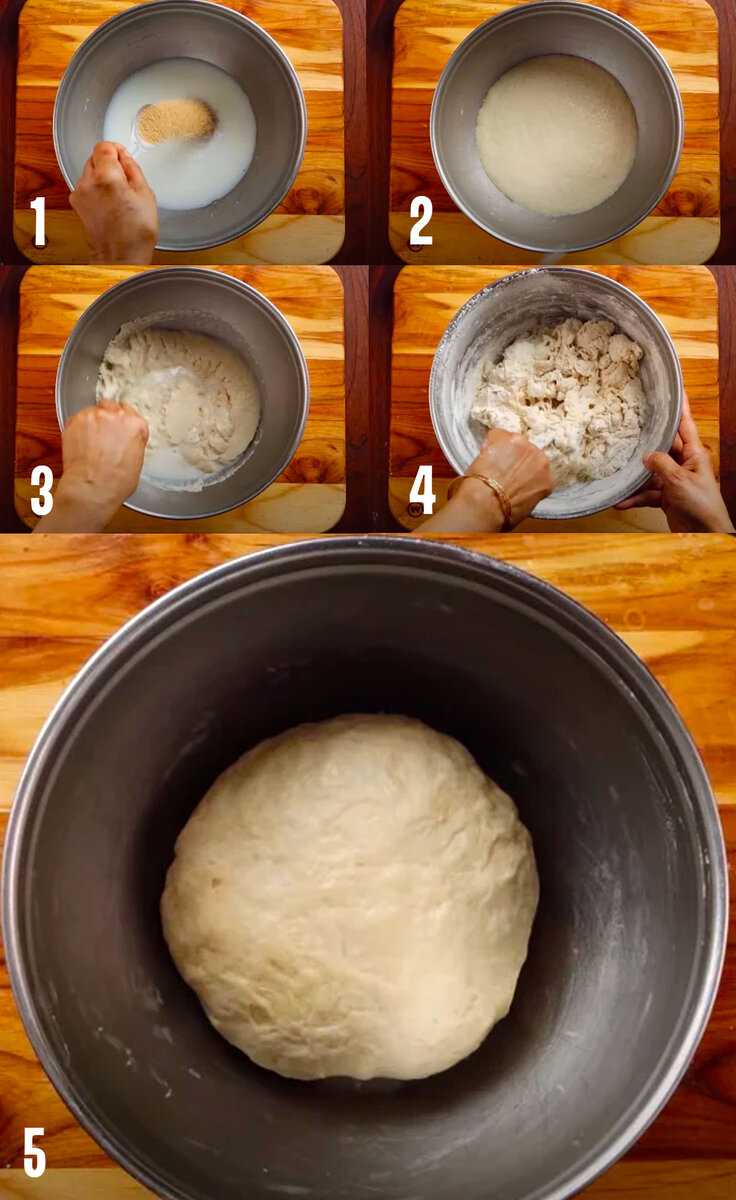 1
2
3
4
5