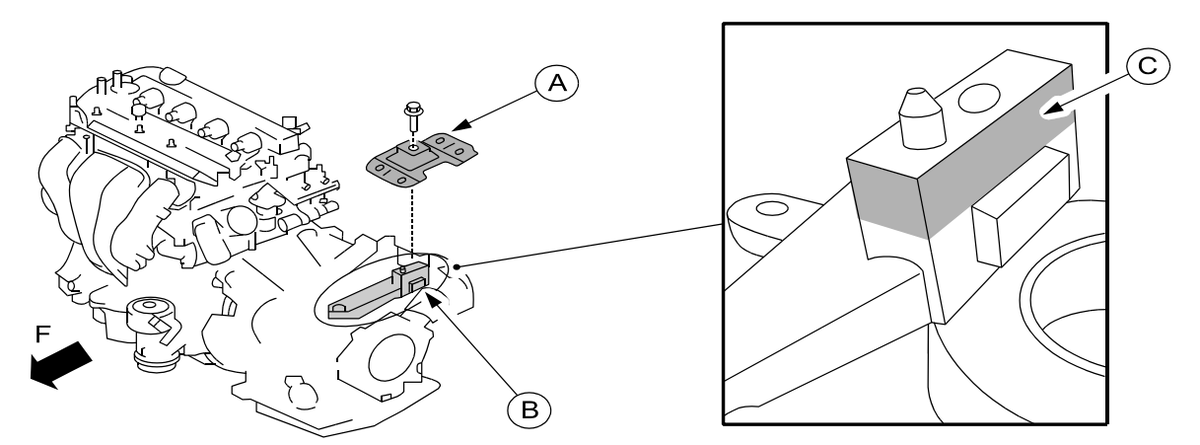 A
C
F
B