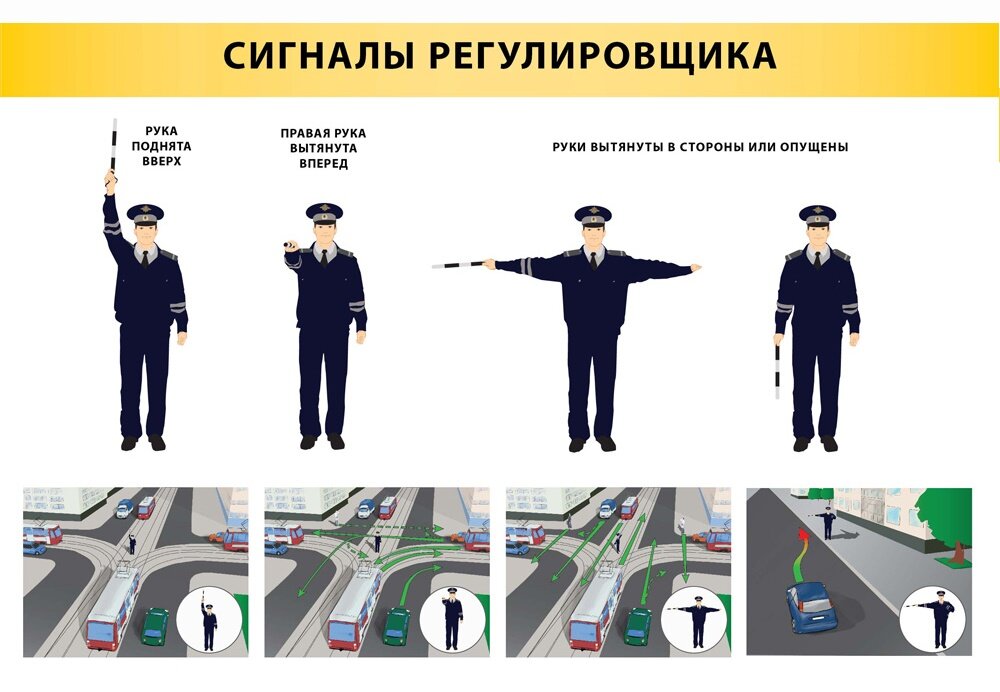 СИГНАЛЫ РЕГУЛИРОВЩИКА

РУКА ПОДНЯТА ВВЕРХ

ПРАВАЯ РУКА ВЫТЯНУТА ВПЕРЕД

РУКИ ВЫТЯНУТЫ В СТОРОНЫ ИЛИ ОПУЩЕНЫ