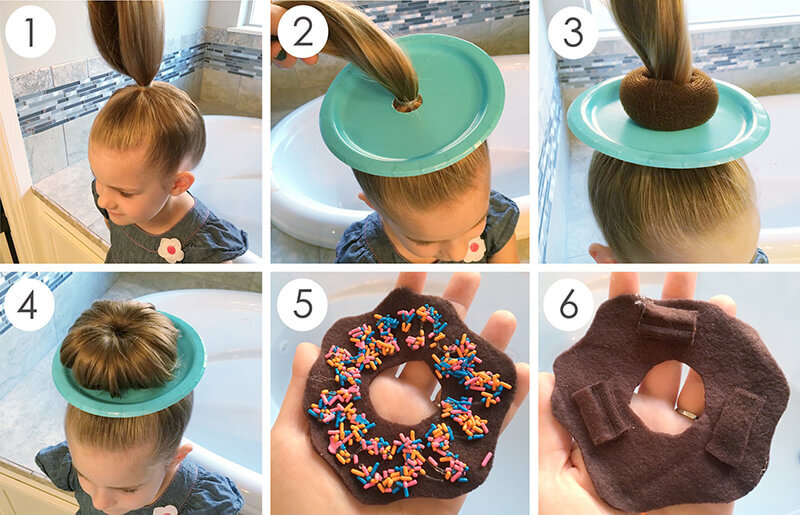 1
2
3
4
5
6