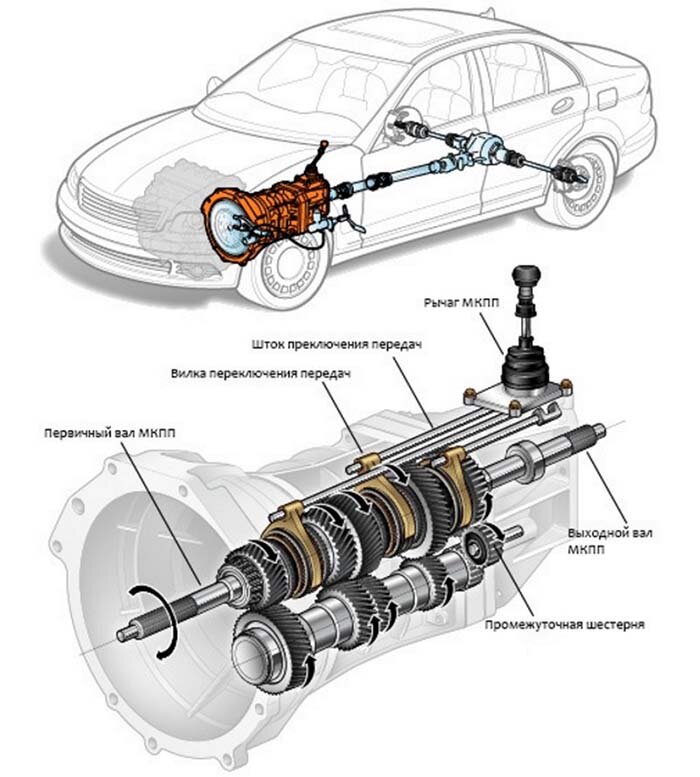 Рычаг МКПП

Шток преключения передач

Вилка переключения передач

Первичный вал МКПП

Выходной вал МКПП

Промежуточная шестерня