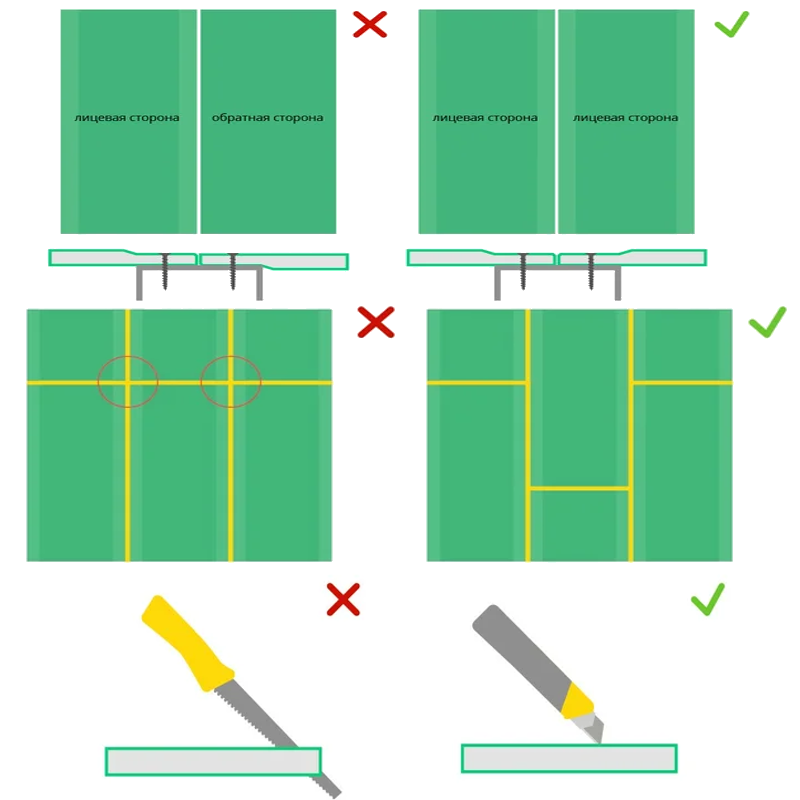 лицевая сторона

обратная сторона

лицевая сторона

лицевая сторона