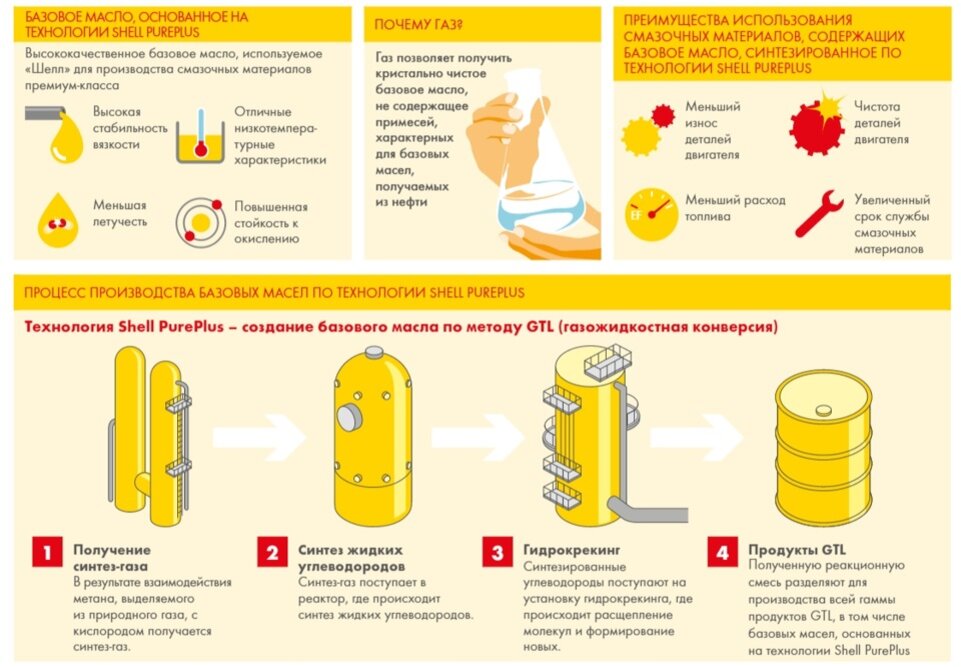 БАЗОВОЕ МАСЛО, ОСНОВАННОЕ НА ТЕХНОЛОГИИ SHELL PUREPLUS

Высококачественное базовое масло, используемое «Шелл» для производства смазочных материалов премиум-класса

Высокая стабильность вязкости

Отличные низкотемпературные характеристики

Меньшая летучесть

Повышенная стойкость к окислению

ПОЧЕМУ ГАЗ?

Газ позволяет получить кристально чистое базовое масло, не содержащее примесей, характерных для базовых масел, получаемых из нефти

ПРЕИМУЩЕСТВА ИСПОЛЬЗОВАНИЯ СМАЗОЧНЫХ МАТЕРИАЛОВ, СОДЕРЖАЩИХ БАЗОВОЕ МАСЛО, СИНТЕЗИРОВАННОЕ ПО ТЕХНОЛОГИИ SHELL PUREPLUS

Меньший износ деталей двигателя

Чистота деталей двигателя

EF

Меньший расход топлива

Увеличенный срок службы смазочных материалов

ПРОЦЕСС ПРОИЗВОДСТВА БАЗОВЫХ МАСЕЛ ПО ТЕХНОЛОГИИ SHELL PUREPLUS

Технология Shell PurePlus – создание базового масла по методу GTL (газожидкостная конверсия)

1 Получение синтез-газа
В результате взаимодействия метана, выделяемого из природного газа, с кислородом получается синтез-газ.

2 Синтез жидких углеводородов
Синтез-газ поступает в реактор, где происходит синтез жидких углеводородов.

3 Гидрокрекинг
Синтезированные углеводороды поступают на установку гидрокрекинга, где происходит расщепление молекул и формирование новых.

4 Продукты GTL
Полученную реакционную смесь разделяют для производства всей гаммы продуктов GTL, в том числе базовых масел, основанных на технологии Shell PurePlus