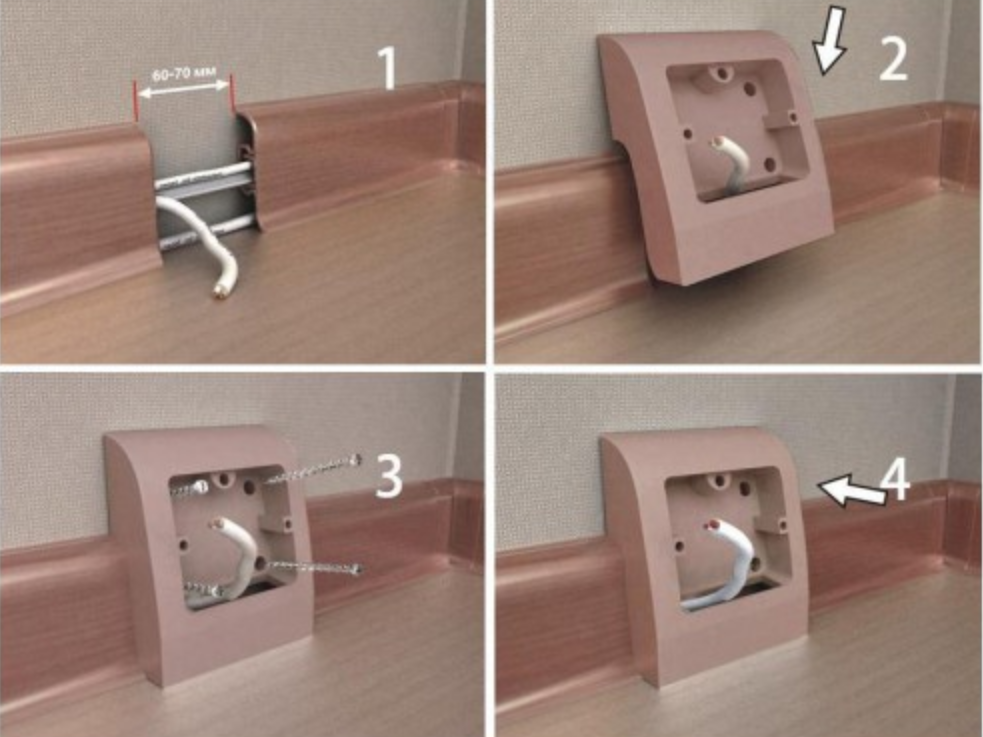 60-70 мм
1
2
3
4