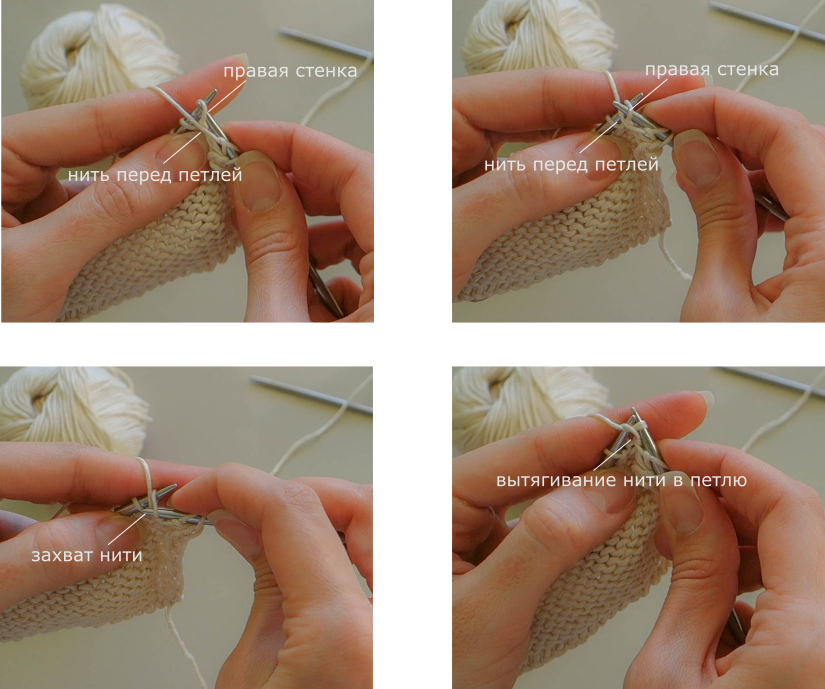 правая стенка
нить перед петлей

правая стенка
нить перед петлей

захват нити

вытягивание нити в петлю