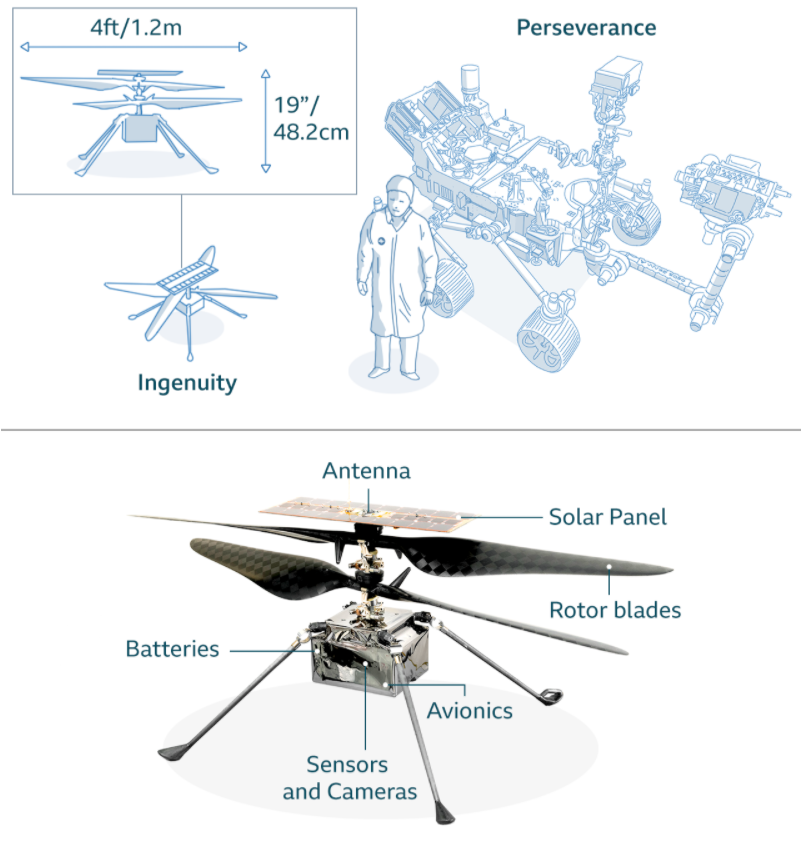 4ft/1.2m

19"/ 48.2cm

Perseverance

Ingenuity

Antenna

Solar Panel

Rotor blades

Batteries

Avionics

Sensors and Cameras