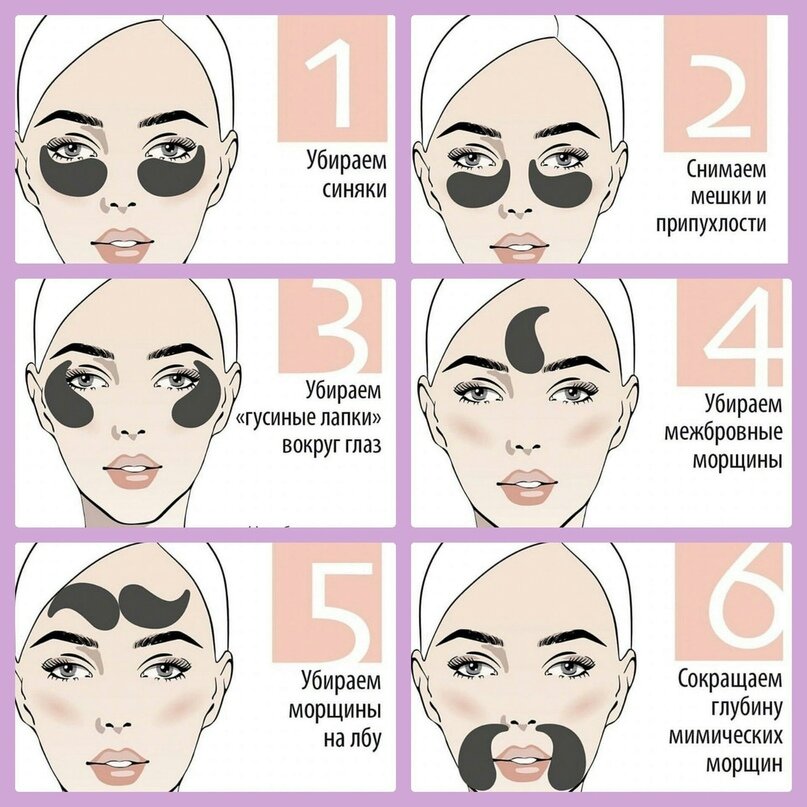 1
Убираем синяки

2
Снимаем мешки и припухлости

3
Убираем «гусиные лапки» вокруг глаз

4
Убираем межбровные морщины

5
Убираем морщины на лбу

6
Сокращаем глубину мимических морщин