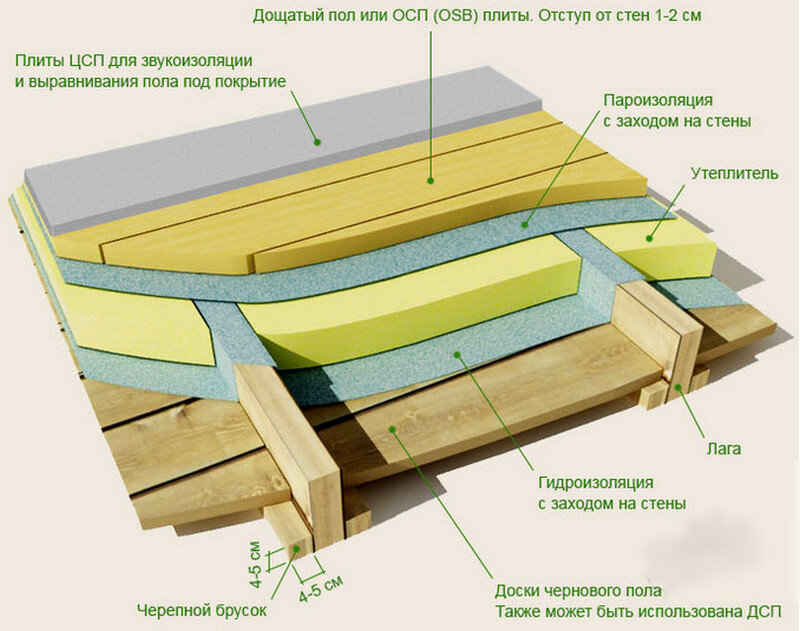 Дощатый пол или ОСП (OSB) плиты. Отступ от стен 1-2 см

Плиты ЦСП для звукоизоляции и выравнивания пола под покрытие

Пароизоляция с заходом на стены

Утеплитель

Лага

Гидроизоляция с заходом на стены

4-5 см

4-5 см

Черепной брусок

Доски чернового пола
Также может быть использована ДСП