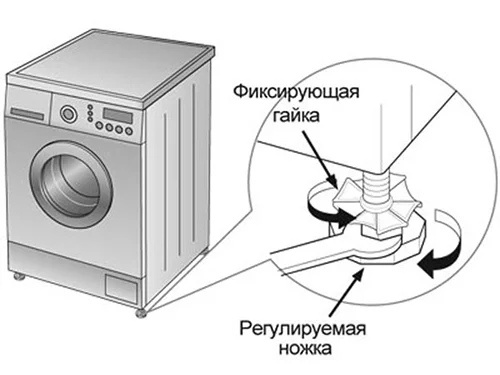 Фиксирующая гайка

Регулируемая ножка