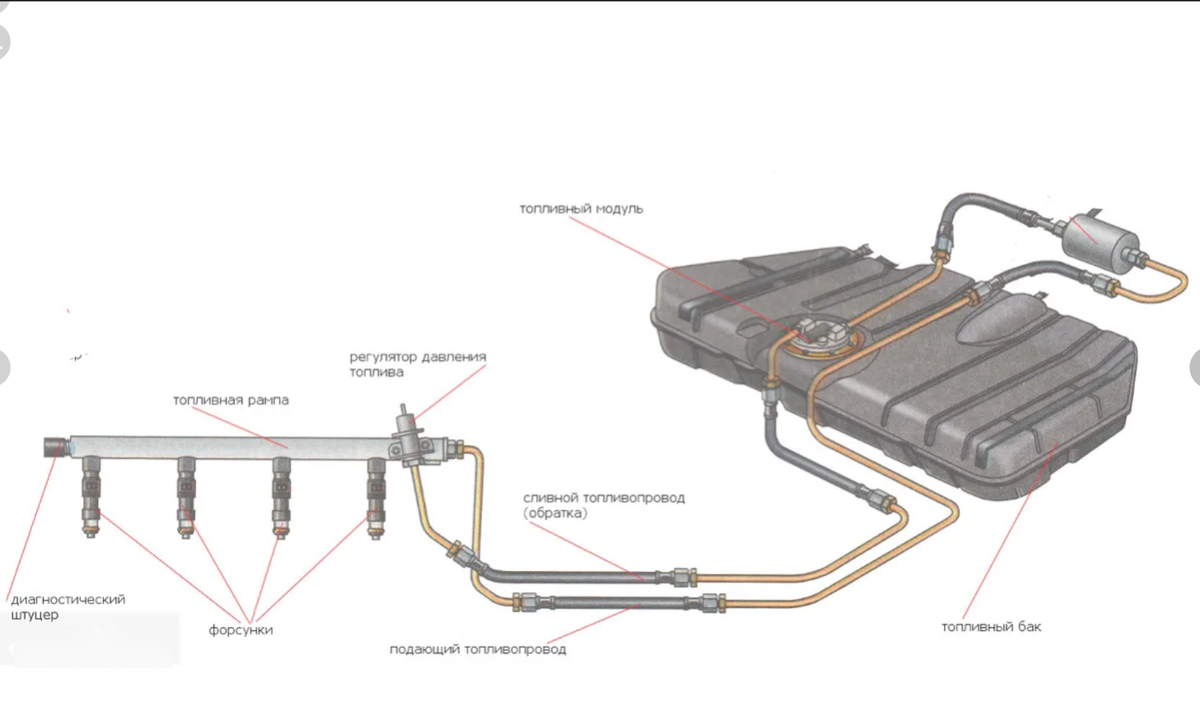 топливный модуль

регулятор давления топлива

топливная рампа

сливной топливопровод (обратка)

диагностический штуцер

форсунки

подающий топливопровод

топливный бак