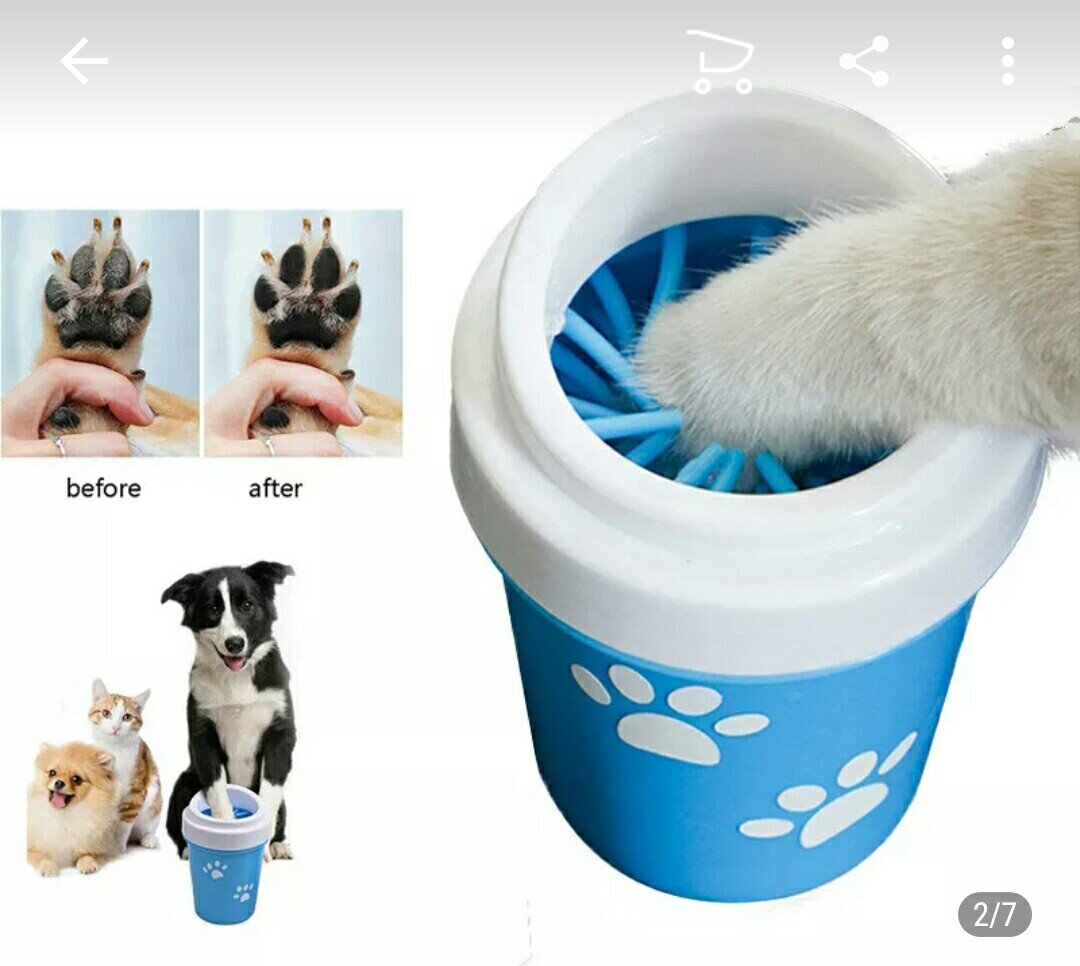 before

after

2/7