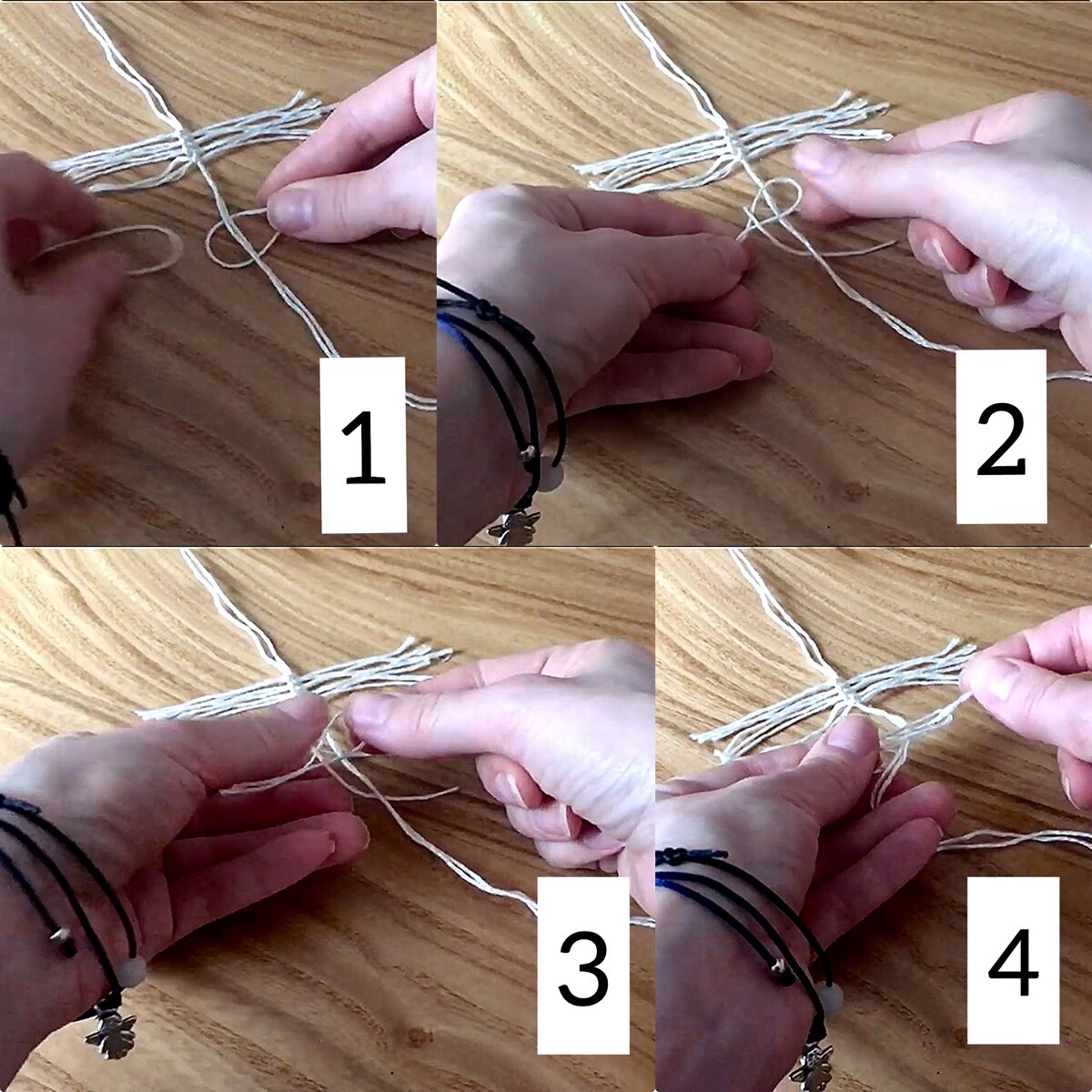 1

2

3

4