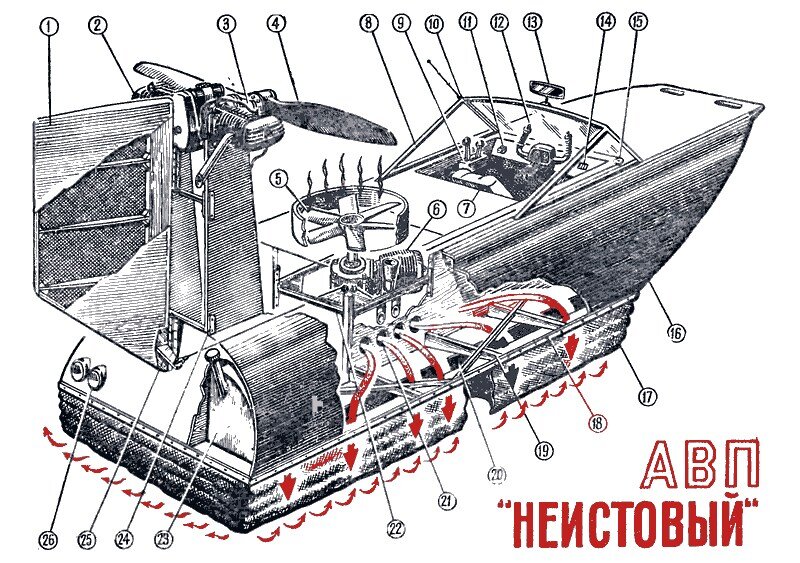 1 2 3 4 8 9 10 11 12 13 14 15
5 6 7
16
17
18
19
20
21
22
23
24
25
26

АВП
"НЕИСТОВЫЙ"