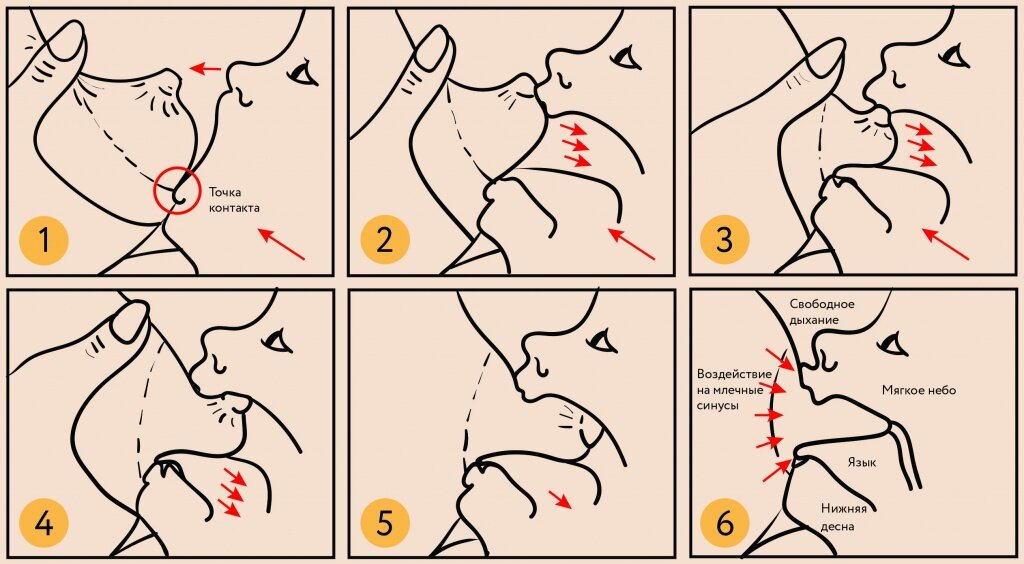 Точка контакта

1

2

3

4

5

Свободное дыхание

Воздействие на млечные синусы

Мягкое небо

Язык

Нижняя десна

6