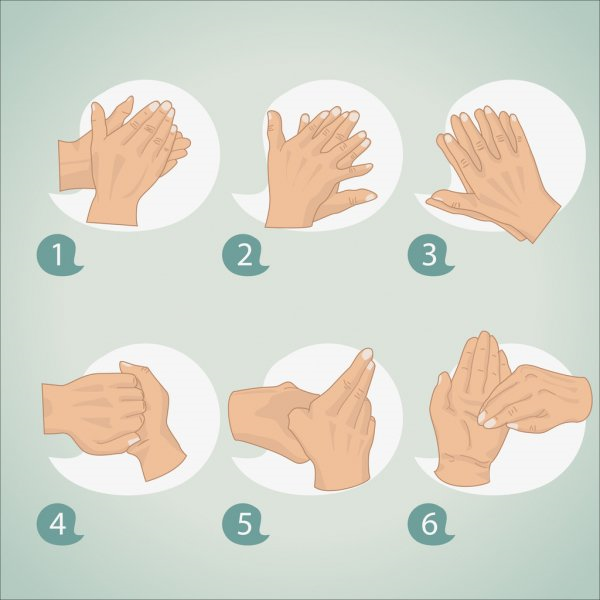 1

2

3

4

5

6