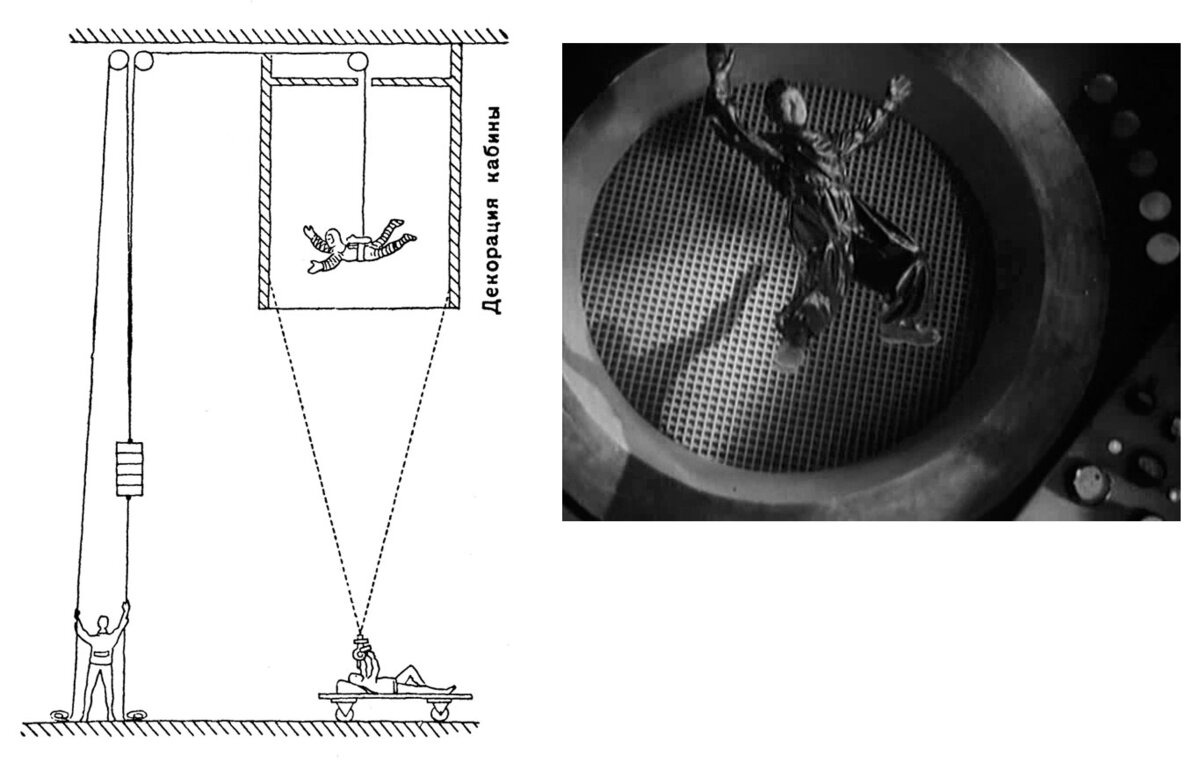 Декорация кабины