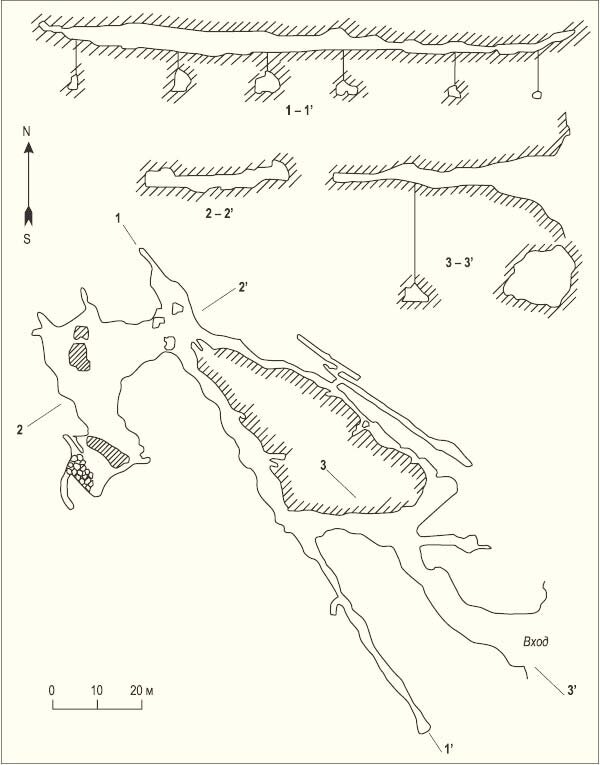 1 – 1'

N

S

2 – 2'

3 – 3'

1

2'

2

3

Вход

3'

0 10 20 м

1'