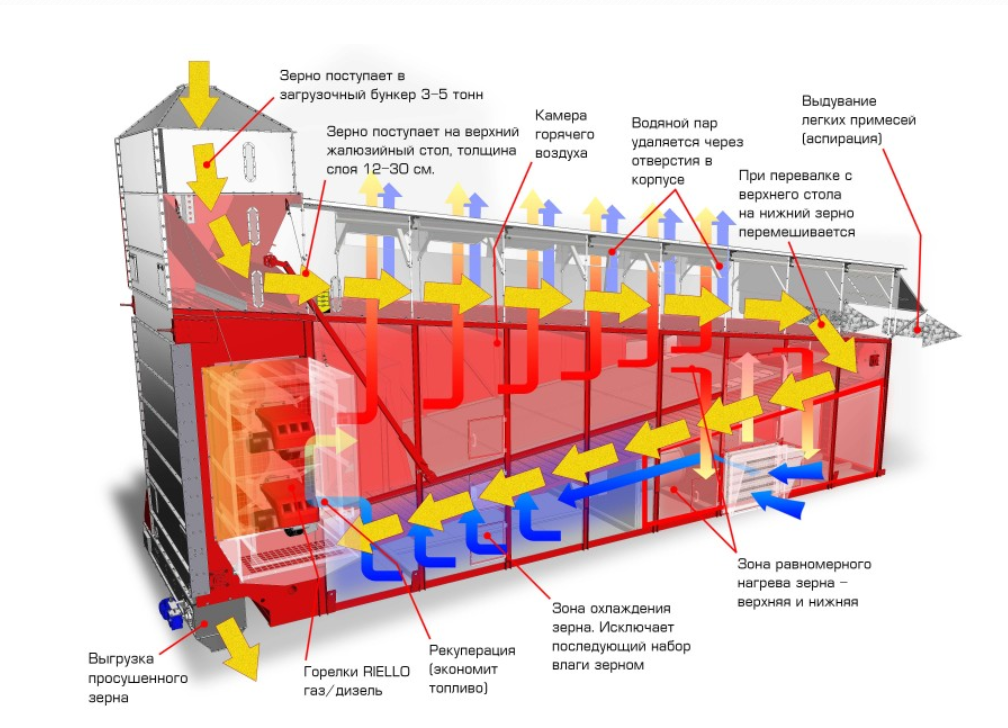 Зерно поступает в загрузочный бункер 3-5 тонн

Зерно поступает на верхний жалюзийный стол, толщина слоя 12-30 см.

Камера горячего воздуха

Водяной пар удаляется через отверстия в корпусе

Выдувание легких примесей (аспирация)

При перевалке с верхнего стола на нижний зерно перемешивается

Зона равномерного нагрева зерна – верхняя и нижняя

Зона охлаждения зерна. Исключает последующий набор влаги зерном

Рекуперация (экономит топливо)

Горелки RIELLO газ/дизель

Выгрузка просушенного зерна