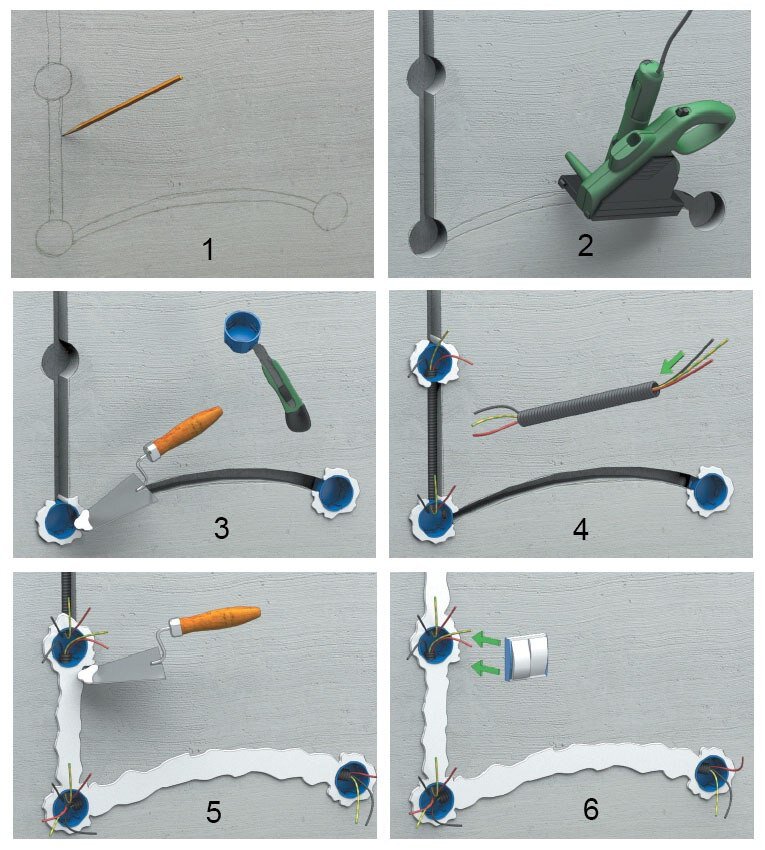 1

2

3

4

5

6