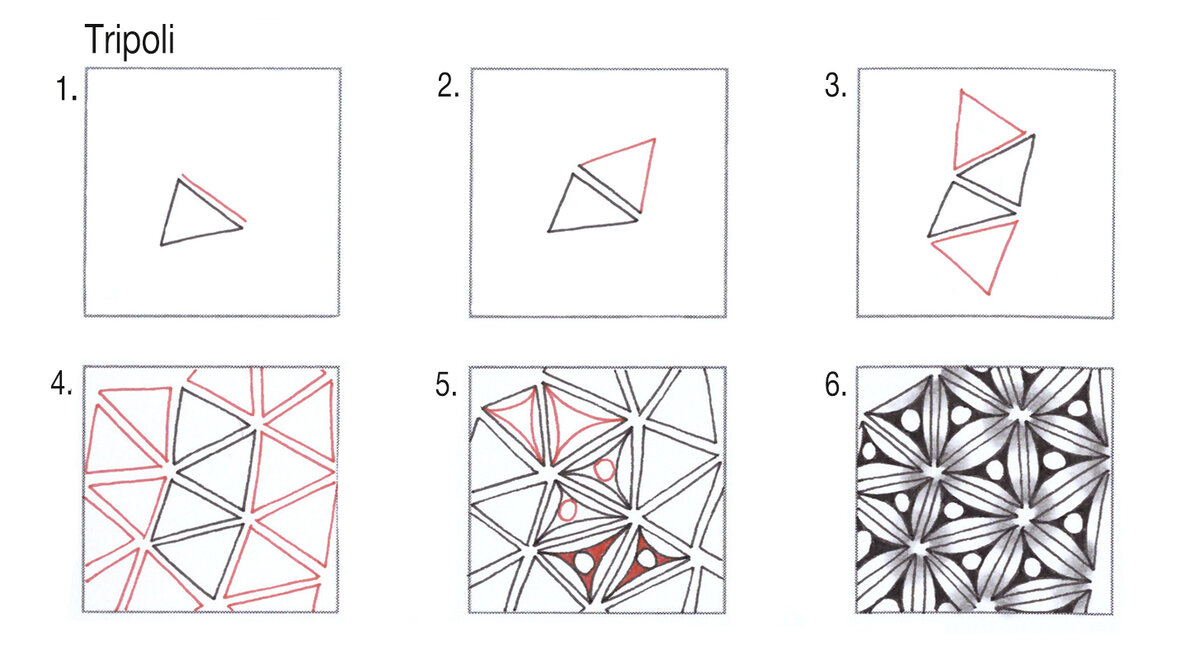 Tripoli

1.

2.

3.

4.

5.

6.