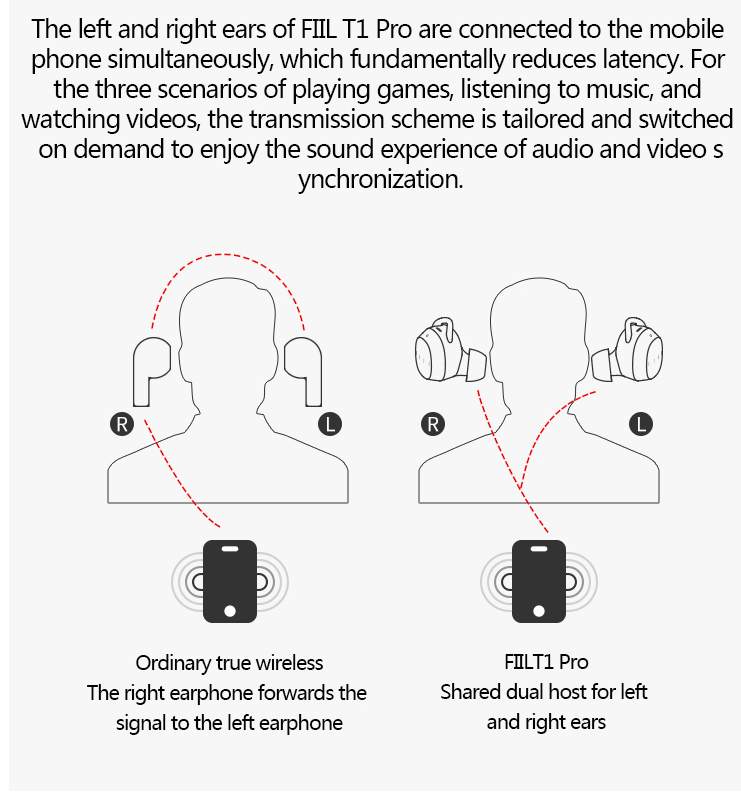 The left and right ears of FIIL T1 Pro are connected to the mobile phone simultaneously, which fundamentally reduces latency. For the three scenarios of playing games, listening to music, and watching videos, the transmission scheme is tailored and switched on demand to enjoy the sound experience of audio and video s ynchronization.

R

L

R

L

Ordinary true wireless
The right earphone forwards the signal to the left earphone

FIILT1 Pro
Shared dual host for left and right ears