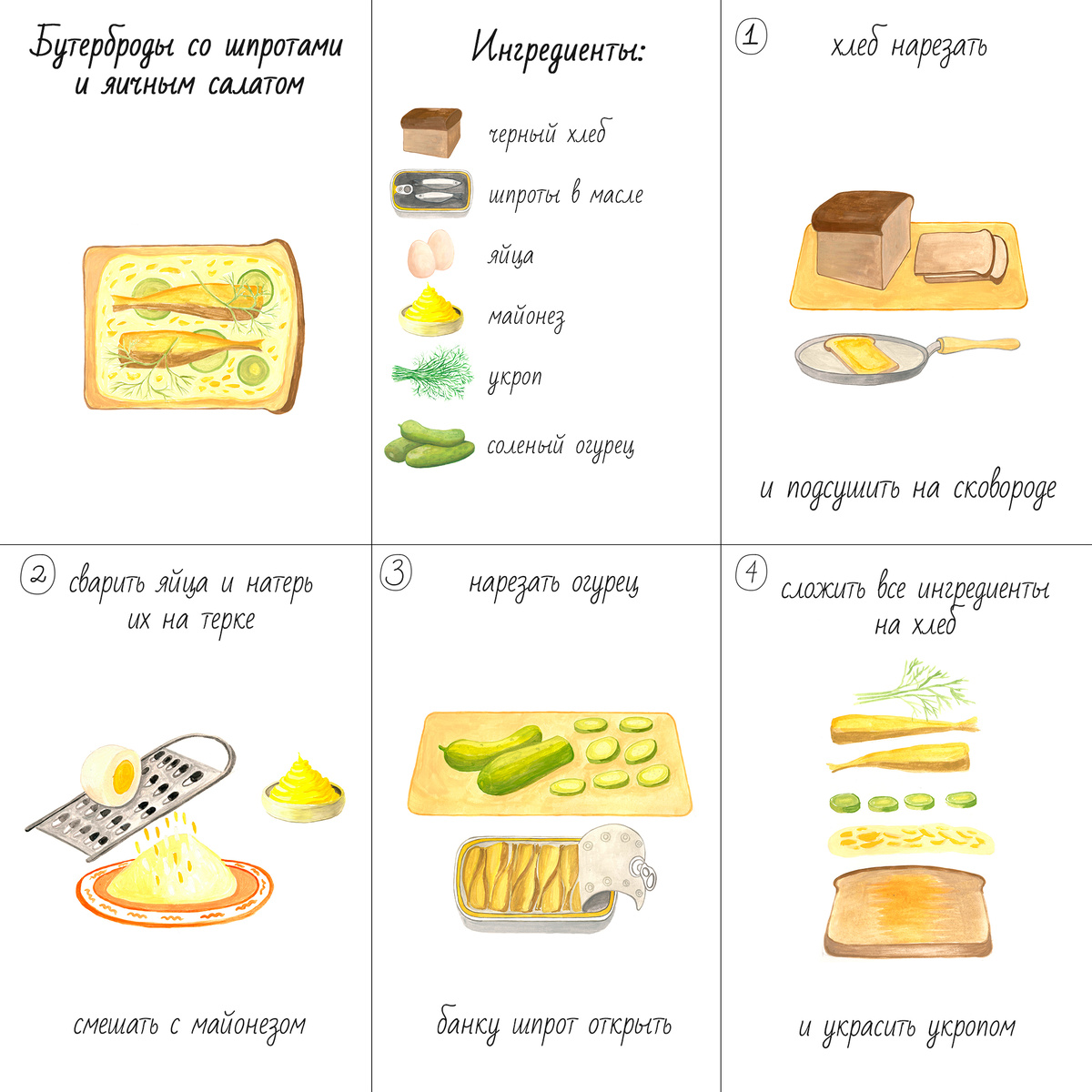 Бутерброды со шпротами и яичным салатом

Ингредиенты:

черный хлеб

шпроты в масле

яйца

майонез

укроп

соленый огурец

1 хлеб нарезать

и подсушить на сковороде

2 сварить яйца и натерь их на терке

смешать с майонезом

3 нарезать огурец

банку шпрот открыть

4 сложить все ингредиенты на хлеб

и украсить укропом