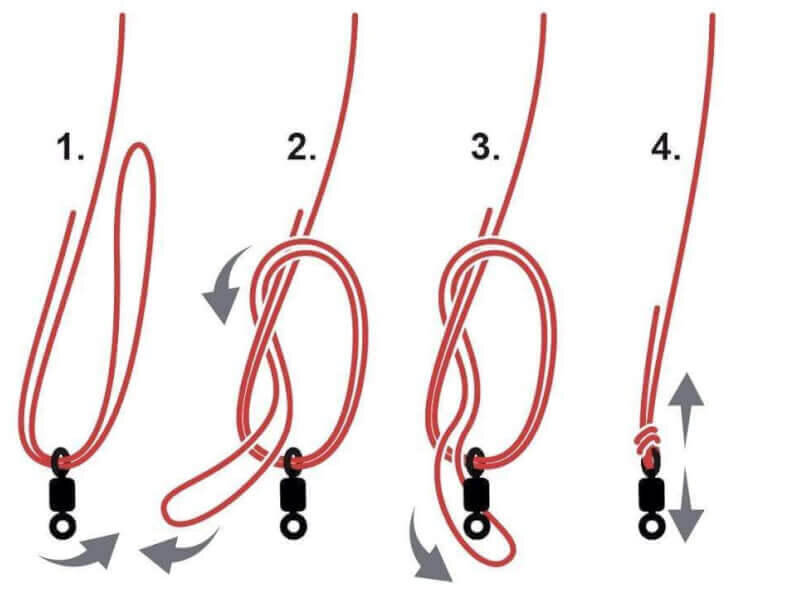 1.
2.
3.
4.