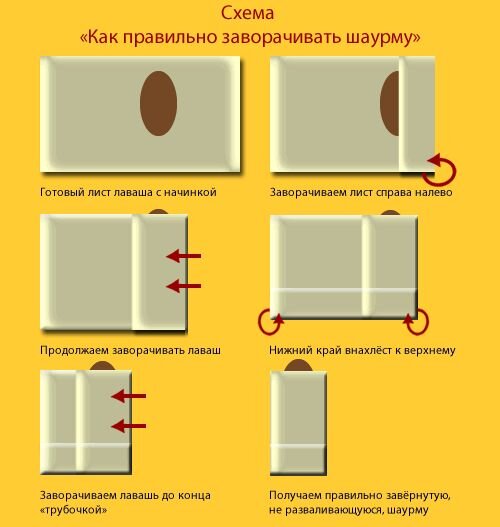 Схема
«Как правильно заворачивать шаурму»

Готовый лист лаваша с начинкой

Заворачиваем лист справа налево

Продолжаем заворачивать лаваш

Нижний край внахлёст к верхнему

Заворачиваем лавашь до конца «трубочкой»

Получаем правильно завёрнутую, не разваливающуюся, шаурму