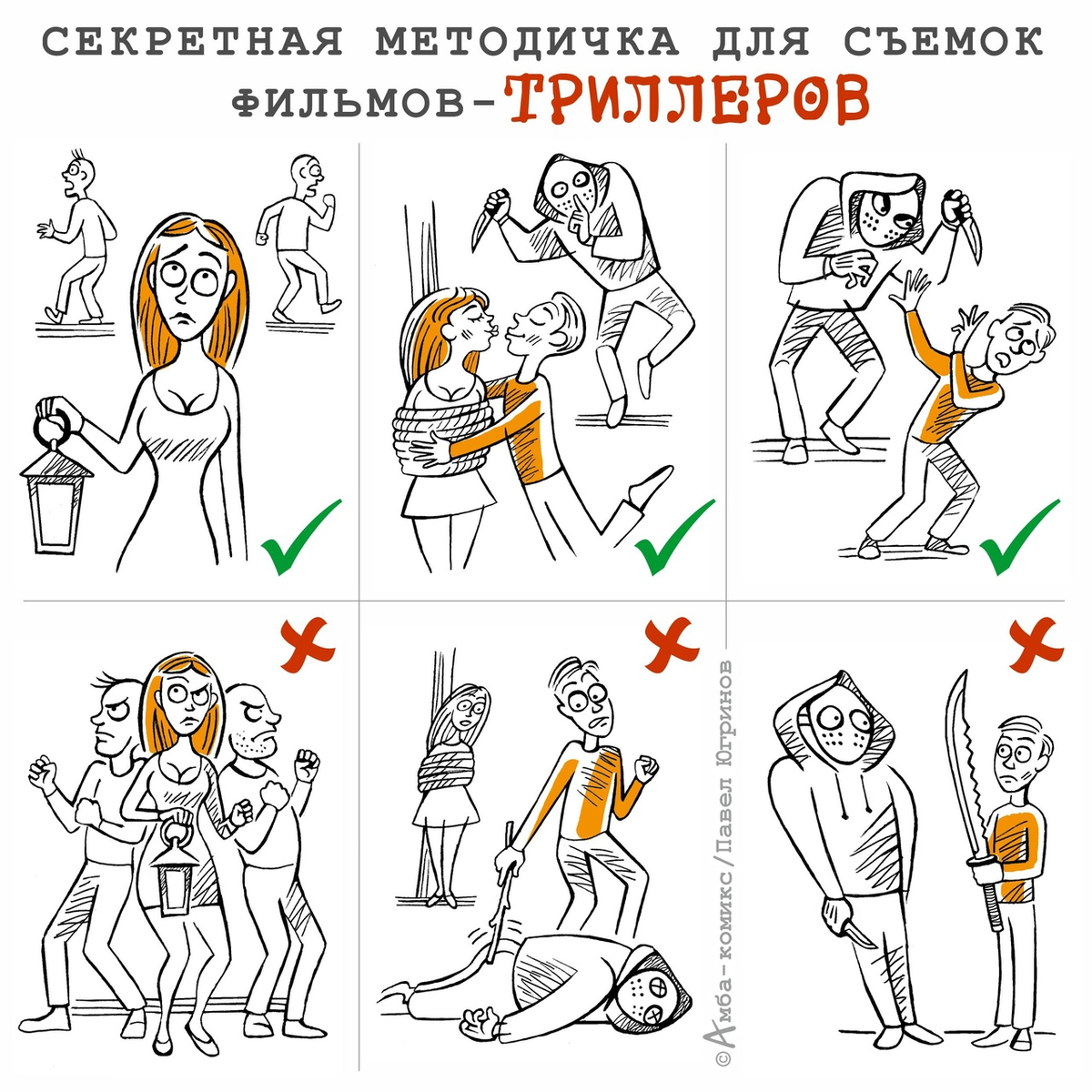 СЕКРЕТНАЯ МЕТОДИЧКА ДЛЯ СЪЕМОК ФИЛЬМОВ-ТРИЛЛЕРОВ

©Амба-комикс/Павел Югринов