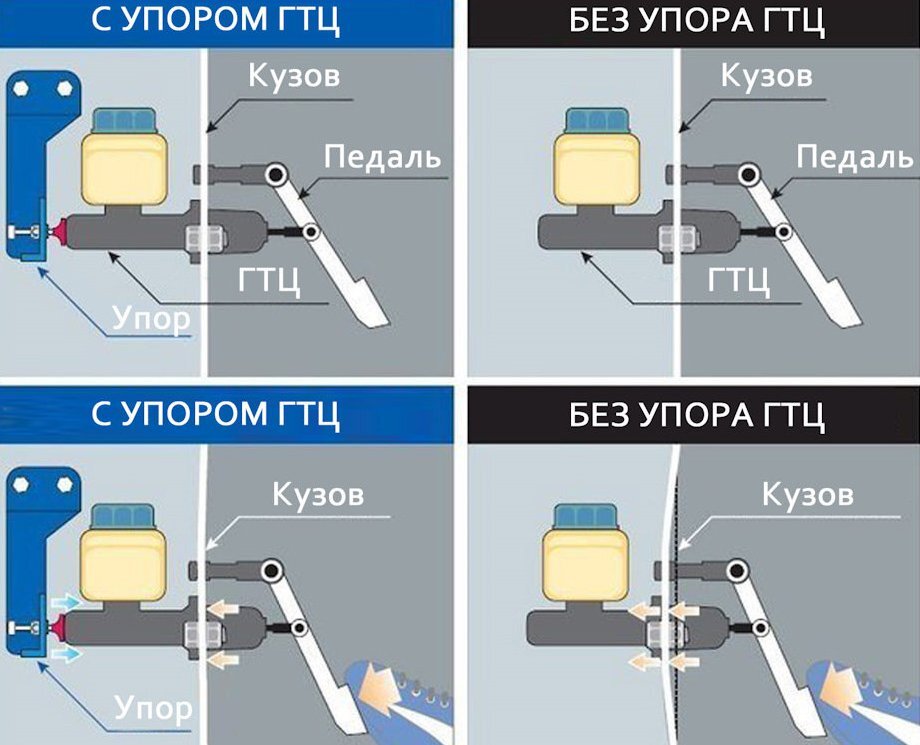 С УПОРОМ ГТЦ

Кузов

Педаль

ГТЦ

Упор

БЕЗ УПОРА ГТЦ

Кузов

Педаль

ГТЦ

С УПОРОМ ГТЦ

Кузов

Упор

БЕЗ УПОРА ГТЦ

Кузов