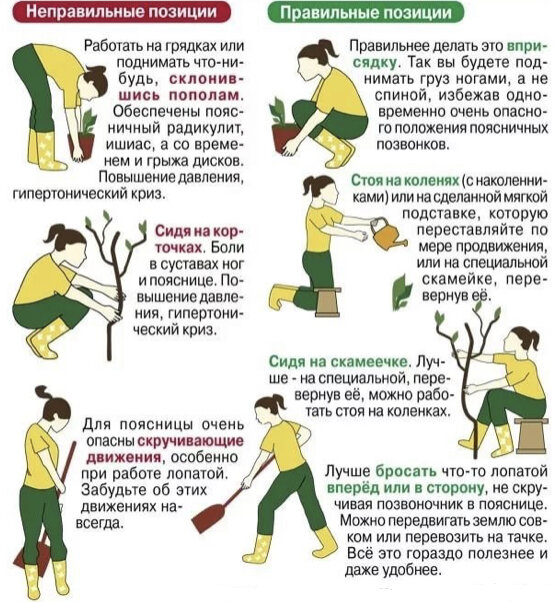 Неправильные позиции

Работать на грядках или поднимать что-нибудь, склонившись пополам. Обеспечены поясничный радикулит, ишиас, а со временем и грыжа дисков. Повышение давления, гипертонический криз.

Сидя на корточках. Боли в суставах ног и пояснице. Повышение давления, гипертонический криз.

Для поясницы очень опасны скручивающие движения, особенно при работе лопатой. Забудьте об этих движениях навсегда.

Правильные позиции

Правильнее делать это вприсядку. Так вы будете поднимать груз ногами, а не спиной, избежав одновременно очень опасного положения поясничных позвонков.

Стоя на коленях (с наколенниками) или на сделанной мягкой подставке, которую переставляйте по мере продвижения, или на специальной скамейке, перевернув её.

Сидя на скамеечке. Лучше - на специальной, перевернув её, можно работать стоя на коленках.

Лучше бросать что-то лопатой вперёд или в сторону, не скручивая позвоночник в пояснице. Можно передвигать землю совком или перевозить на тачке. Всё это гораздо полезнее и даже удобнее.