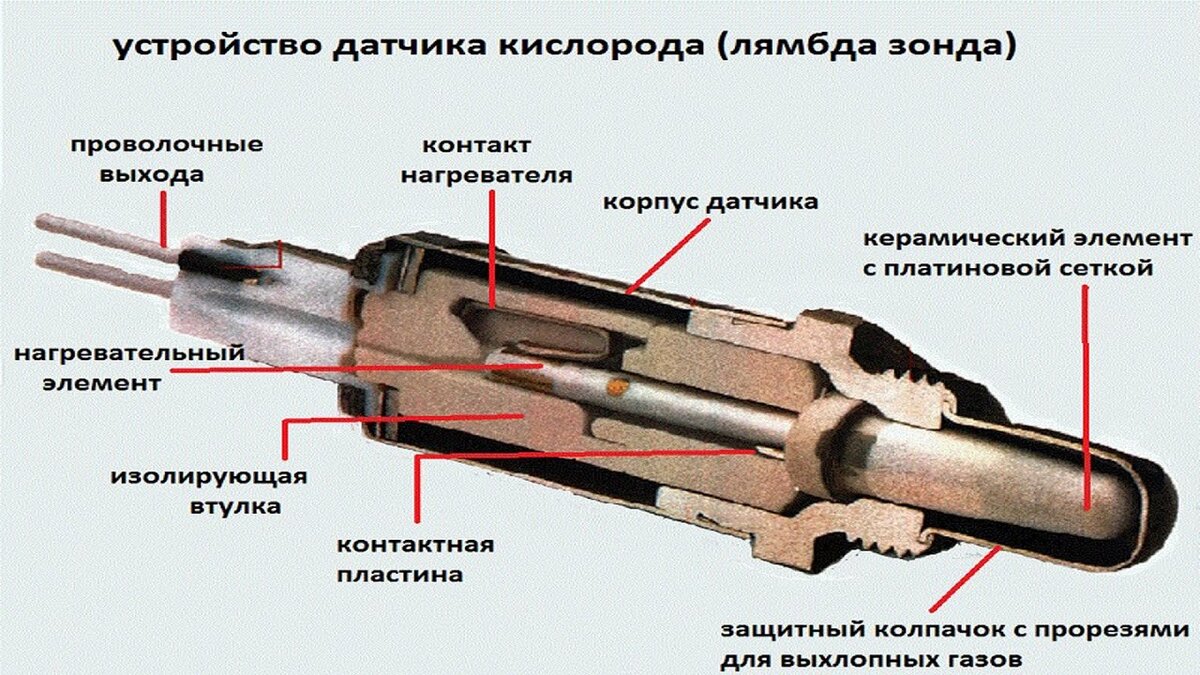 устройство датчика кислорода (лямбда зонда)

проволочные выхода

контакт нагревателя

корпус датчика

керамический элемент с платиновой сеткой

нагревательный элемент

изолирующая втулка

контактная пластина

защитный колпачок с прорезями для выхлопных газов