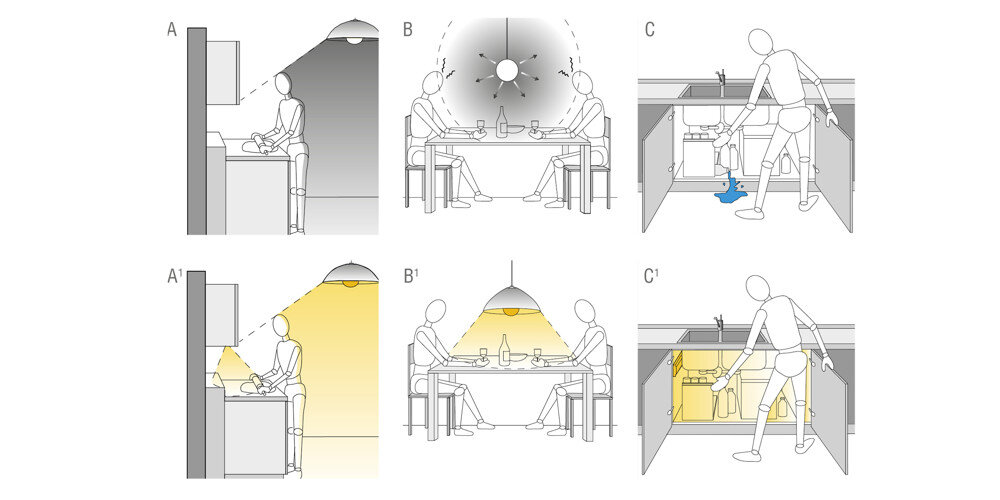 A

B

C

A$^1$

B$^1$

C$^1$