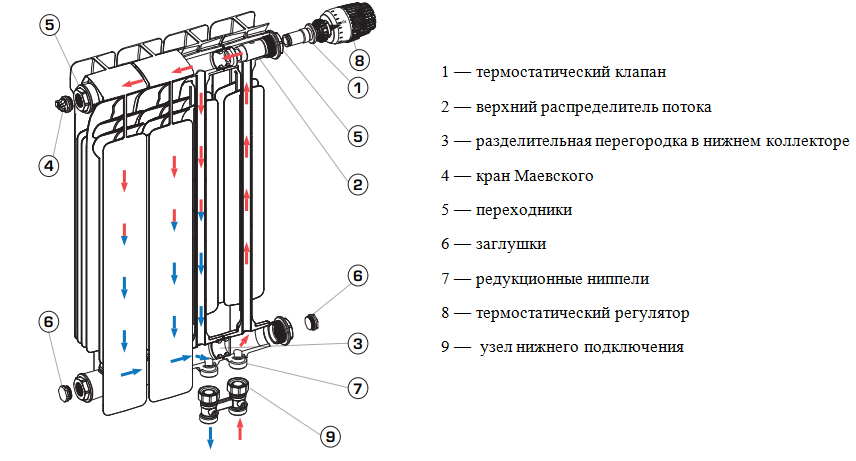 5
8
1
5
4
2
6
6
3
7
9

1 — термостатический клапан

2 — верхний распределитель потока

3 — разделительная перегородка в нижнем коллекторе

4 — кран Маевского

5 — переходники

6 — заглушки

7 — редукционные ниппели

8 — термостатический регулятор

9 — узел нижнего подключения