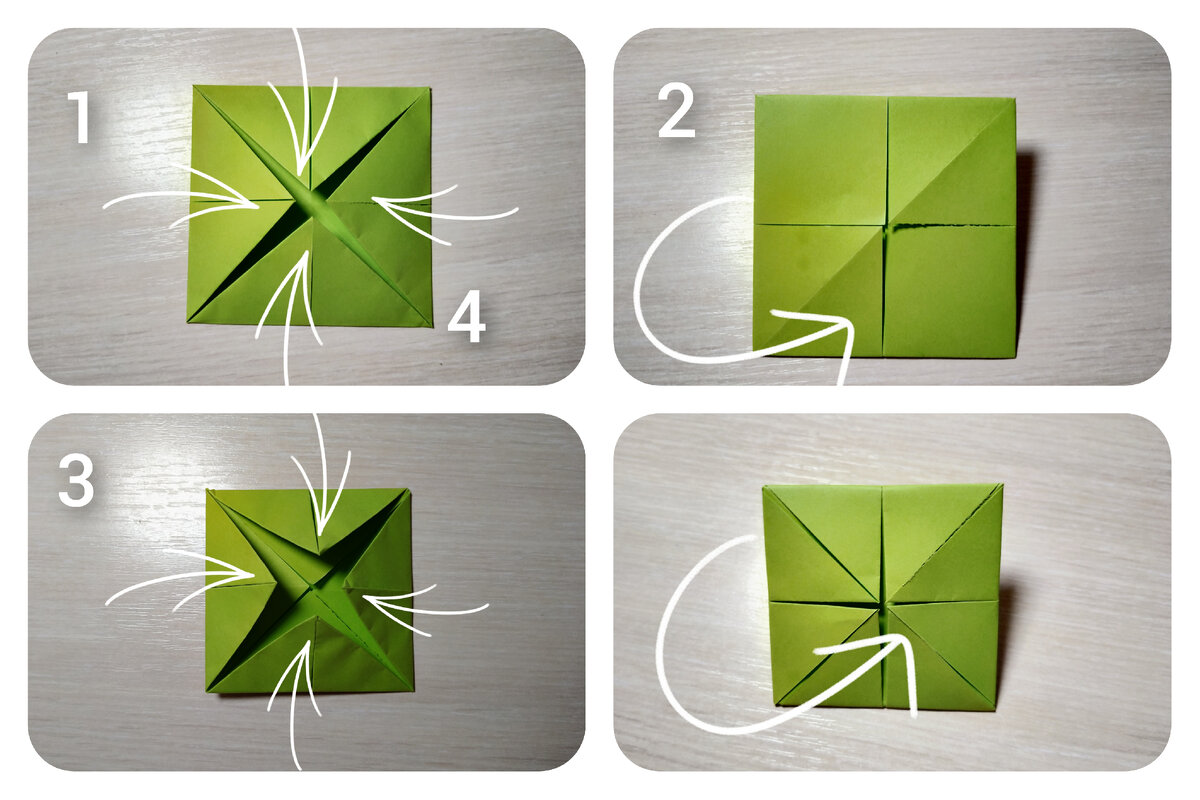 1

4

2

3