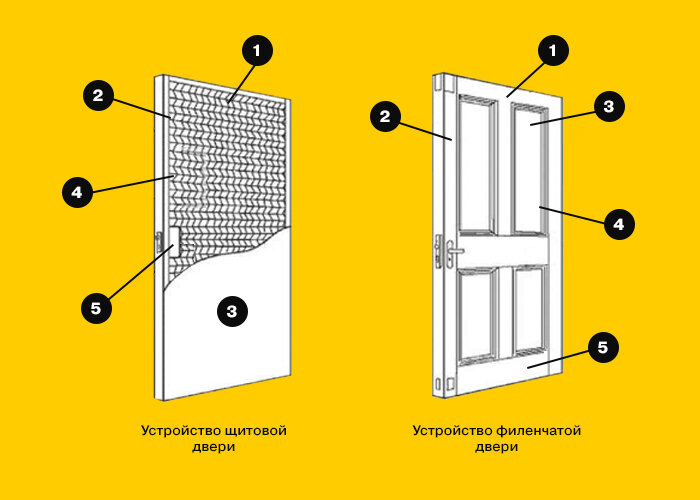 1
2
4
5
3

Устройство щитовой двери

1
2
3
4
5

Устройство филенчатой двери