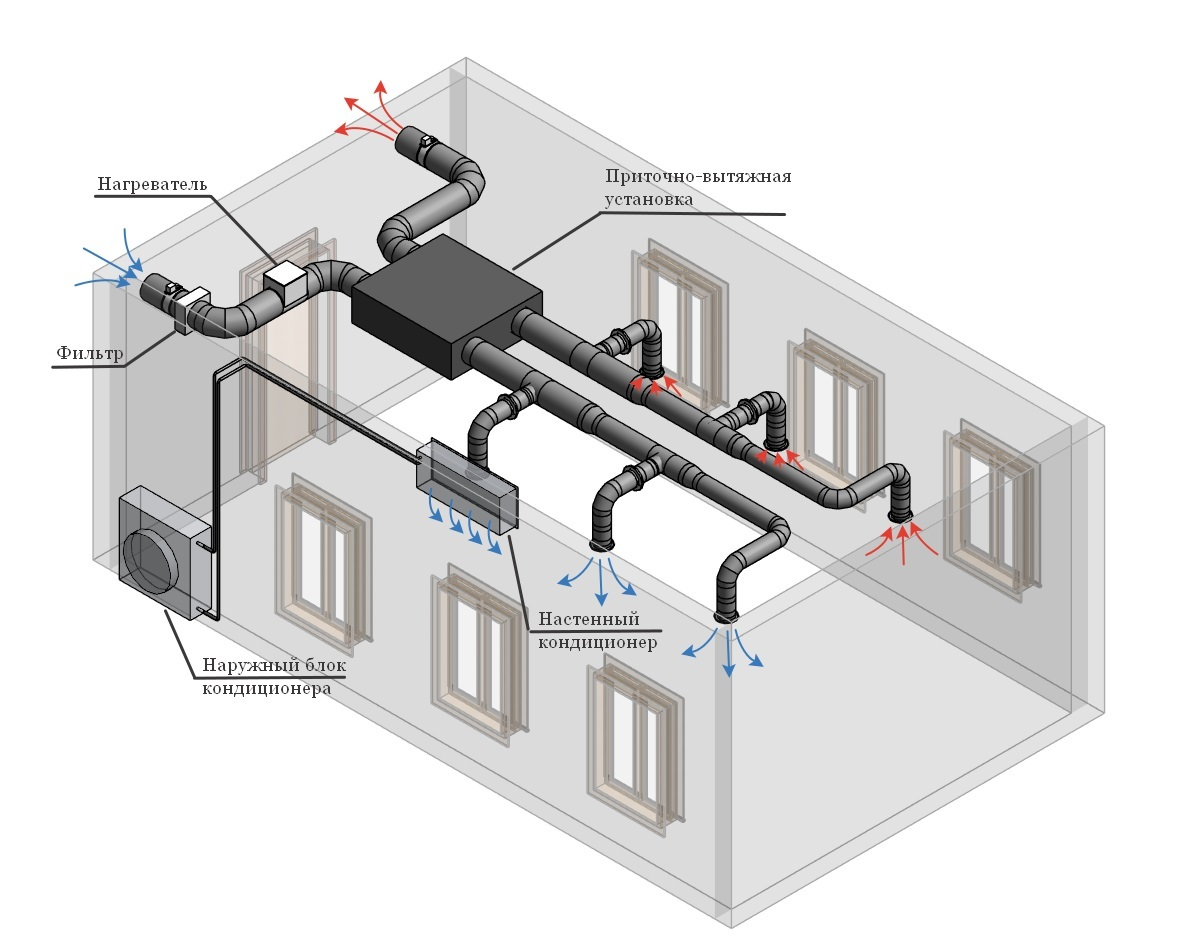 Нагреватель

Приточно-вытяжная установка

Фильтр

Настенный кондиционер

Наружный блок кондиционера