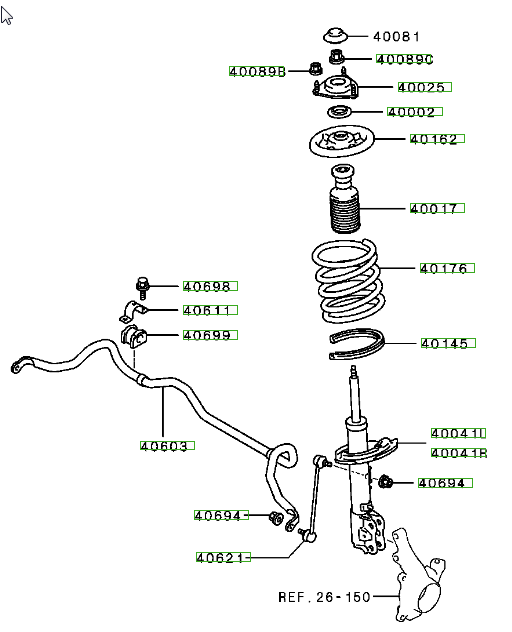 40081
40089C
40089B
40025
40002
40162
40017
40176
40698
40611
40699
40145
40603
40041L
40041R
40694
40694
40621
REF. 26-150