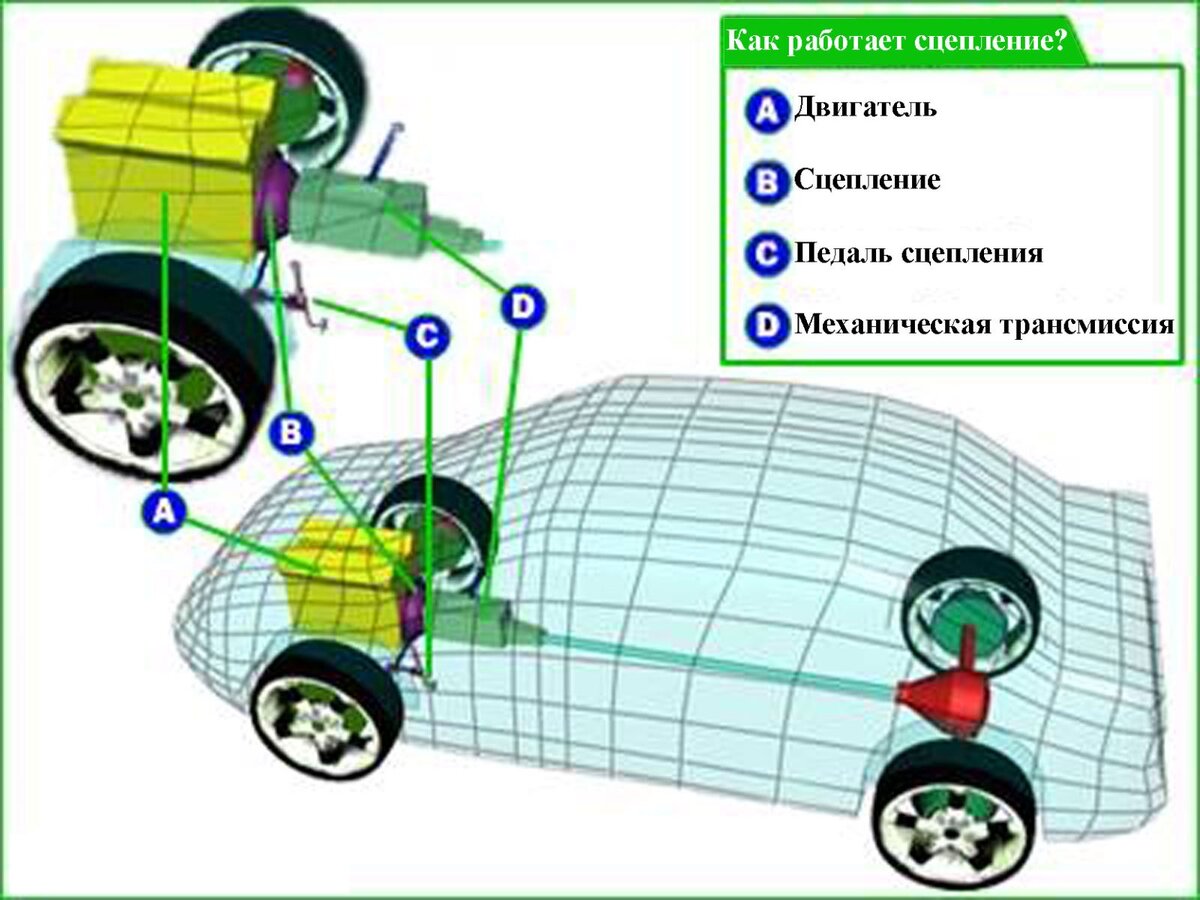 Как работает сцепление?

A Двигатель

B Сцепление

C Педаль сцепления

D Механическая трансмиссия

D

C

B

A