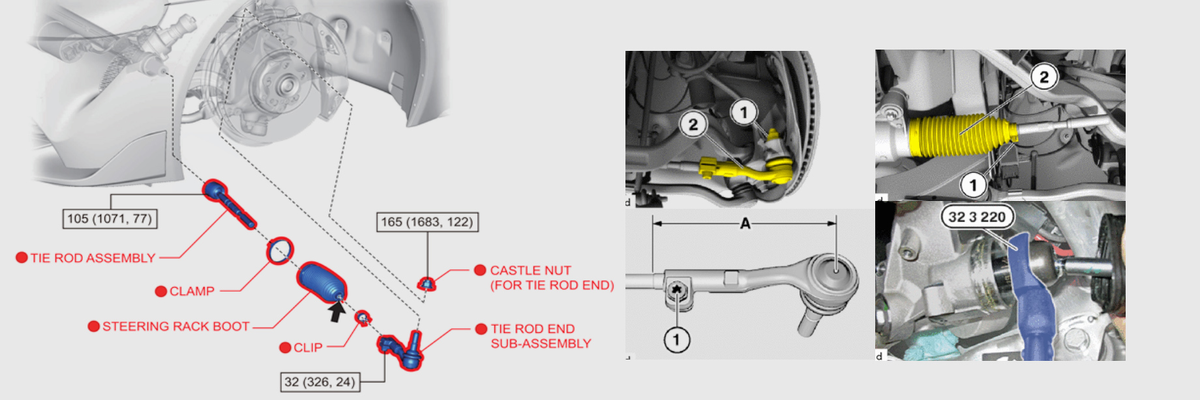 105 (1071, 77)

TIE ROD ASSEMBLY

CLAMP

STEERING RACK BOOT

CLIP

32 (326, 24)

165 (1683, 122)

CASTLE NUT (FOR TIE ROD END)

TIE ROD END SUB-ASSEMBLY

2

1

A

1

2

1

32 3 220