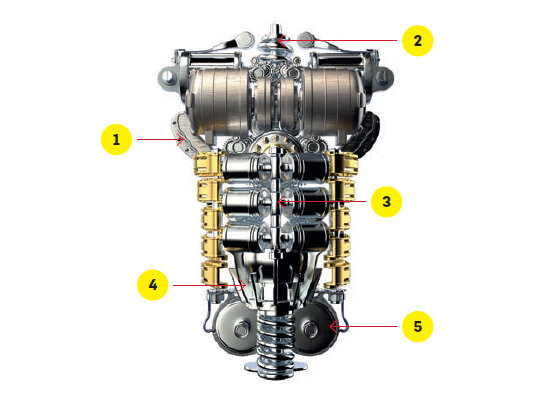 2

1

3

4

5